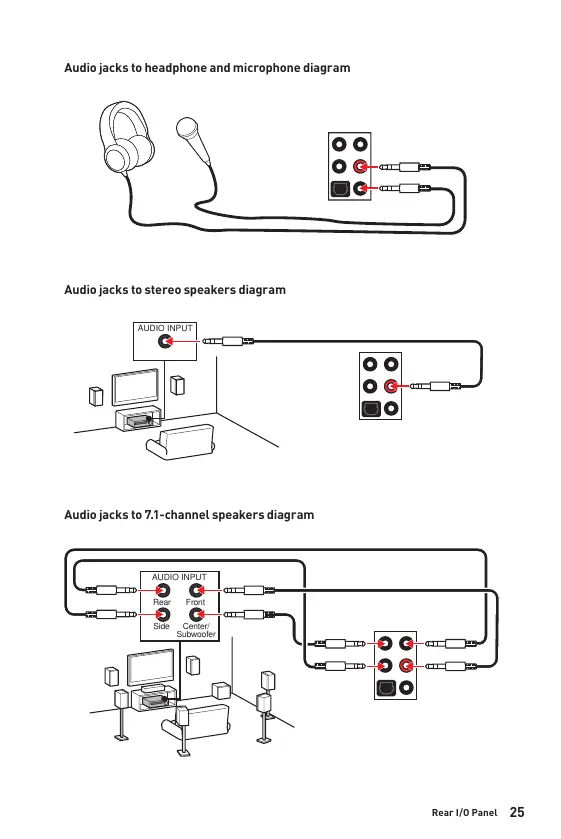 Audio jacks to headphone and microphone diagram

Audio jacks to stereo speakers diagram

AUDIO INPUT

Audio jacks to 7.1-channel speakers diagram

AUDIO INPUT

Rear

Front

Side

Center/ Subwoofer

Rear I/O Panel 25