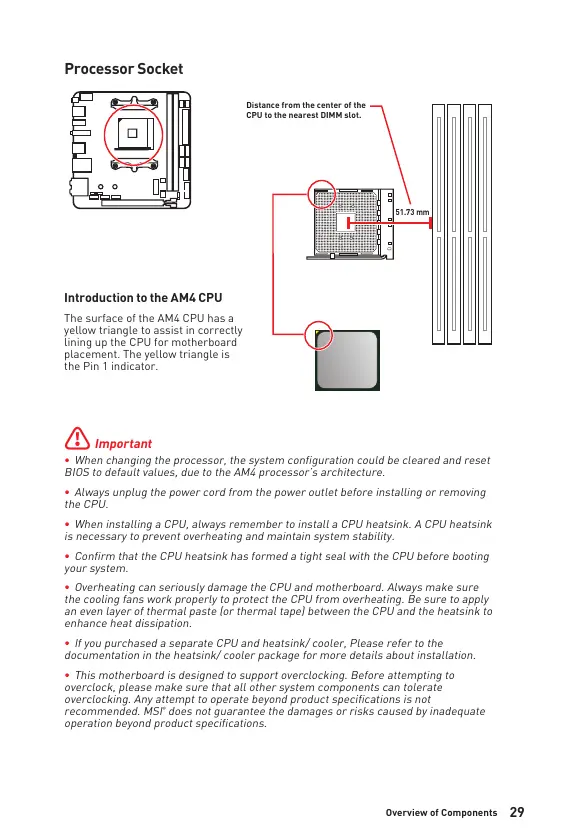 Processor Socket

Distance from the center of the CPU to the nearest DIMM slot.

51.73 mm

Introduction to the AM4 CPU

The surface of the AM4 CPU has a yellow triangle to assist in correctly lining up the CPU for motherboard placement. The yellow triangle is the Pin 1 indicator.

Important

• When changing the processor, the system configuration could be cleared and reset BIOS to default values, due to the AM4 processor's architecture.

• Always unplug the power cord from the power outlet before installing or removing the CPU.

• When installing a CPU, always remember to install a CPU heatsink. A CPU heatsink is necessary to prevent overheating and maintain system stability.

• Confirm that the CPU heatsink has formed a tight seal with the CPU before booting your system.

• Overheating can seriously damage the CPU and motherboard. Always make sure the cooling fans work properly to protect the CPU from overheating. Be sure to apply an even layer of thermal paste (or thermal tape) between the CPU and the heatsink to enhance heat dissipation.

• If you purchased a separate CPU and heatsink/ cooler, Please refer to the documentation in the heatsink/ cooler package for more details about installation.

• This motherboard is designed to support overclocking. Before attempting to overclock, please make sure that all other system components can tolerate overclocking. Any attempt to operate beyond product specifications is not recommended. MSI® does not guarantee the damages or risks caused by inadequate operation beyond product specifications.

Overview of Components 29