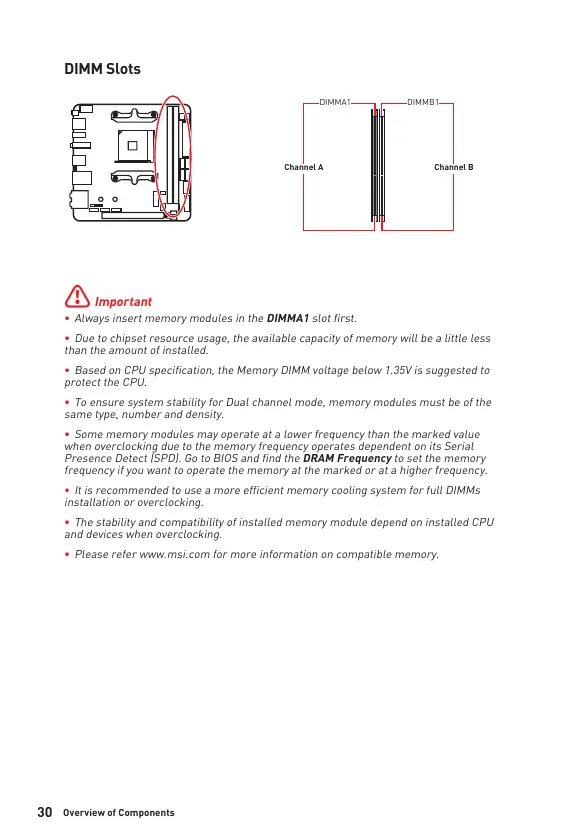 DIMM Slots

DIMMA1

DIMMB1

Channel A

Channel B

Important

• Always insert memory modules in the DIMMA1 slot first.

• Due to chipset resource usage, the available capacity of memory will be a little less than the amount of installed.

• Based on CPU specification, the Memory DIMM voltage below 1.35V is suggested to protect the CPU.

• To ensure system stability for Dual channel mode, memory modules must be of the same type, number and density.

• Some memory modules may operate at a lower frequency than the marked value when overclocking due to the memory frequency operates dependent on its Serial Presence Detect (SPD). Go to BIOS and find the DRAM Frequency to set the memory frequency if you want to operate the memory at the marked or at a higher frequency.

• It is recommended to use a more efficient memory cooling system for full DIMMs installation or overclocking.

• The stability and compatibility of installed memory module depend on installed CPU and devices when overclocking.

• Please refer www.msi.com for more information on compatible memory.

30 Overview of Components