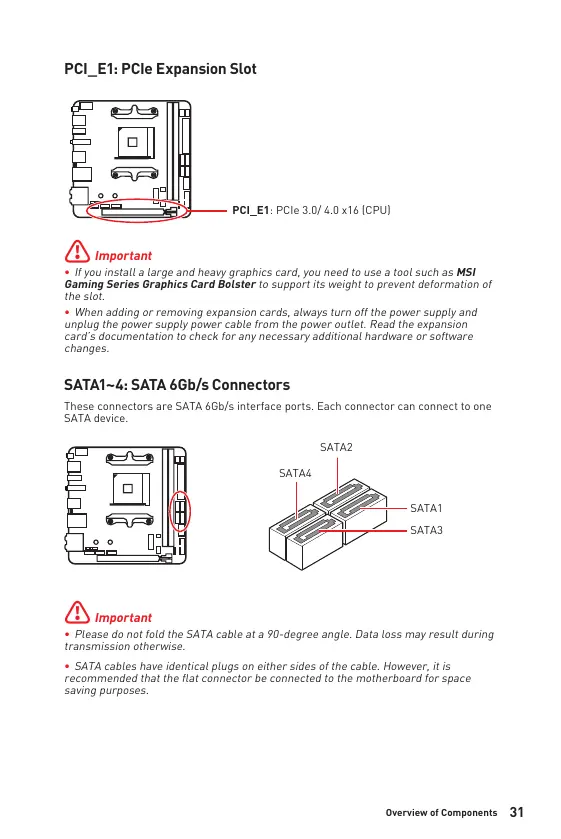 PCI_E1: PCIe Expansion Slot

PCI_E1: PCIe 3.0/ 4.0 x16 (CPU)

Important

• If you install a large and heavy graphics card, you need to use a tool such as MSI Gaming Series Graphics Card Bolster to support its weight to prevent deformation of the slot.

• When adding or removing expansion cards, always turn off the power supply and unplug the power supply power cable from the power outlet. Read the expansion card's documentation to check for any necessary additional hardware or software changes.

SATA1~4: SATA 6Gb/s Connectors

These connectors are SATA 6Gb/s interface ports. Each connector can connect to one SATA device.

SATA2

SATA4

SATA1

SATA3

Important

• Please do not fold the SATA cable at a 90-degree angle. Data loss may result during transmission otherwise.

• SATA cables have identical plugs on either sides of the cable. However, it is recommended that the flat connector be connected to the motherboard for space saving purposes.

Overview of Components 31