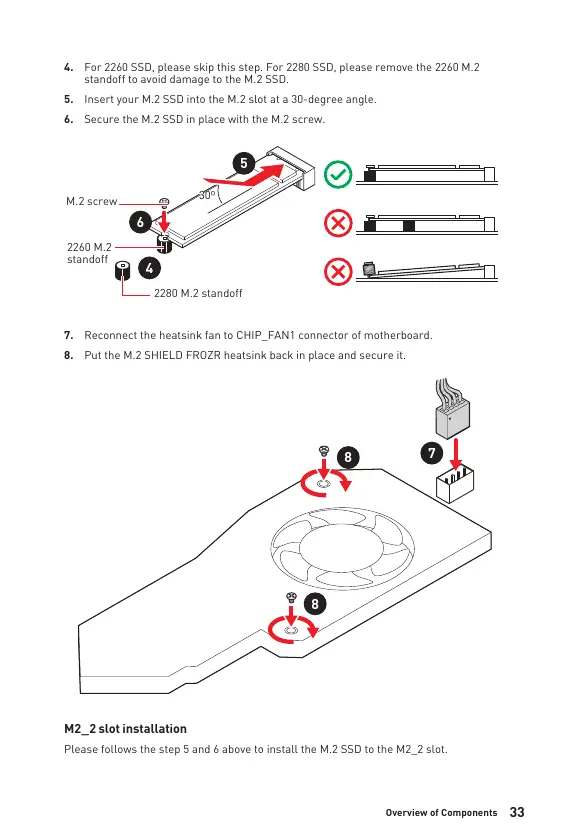 4. For 2260 SSD, please skip this step. For 2280 SSD, please remove the 2260 M.2 standoff to avoid damage to the M.2 SSD.
5. Insert your M.2 SSD into the M.2 slot at a 30-degree angle.
6. Secure the M.2 SSD in place with the M.2 screw.

5
30°
M.2 screw
6
2260 M.2 standoff
4
2280 M.2 standoff

7. Reconnect the heatsink fan to CHIP_FAN1 connector of motherboard.
8. Put the M.2 SHIELD FROZR heatsink back in place and secure it.

8
7
8

M2_2 slot installation
Please follows the step 5 and 6 above to install the M.2 SSD to the M2_2 slot.

Overview of Components 33