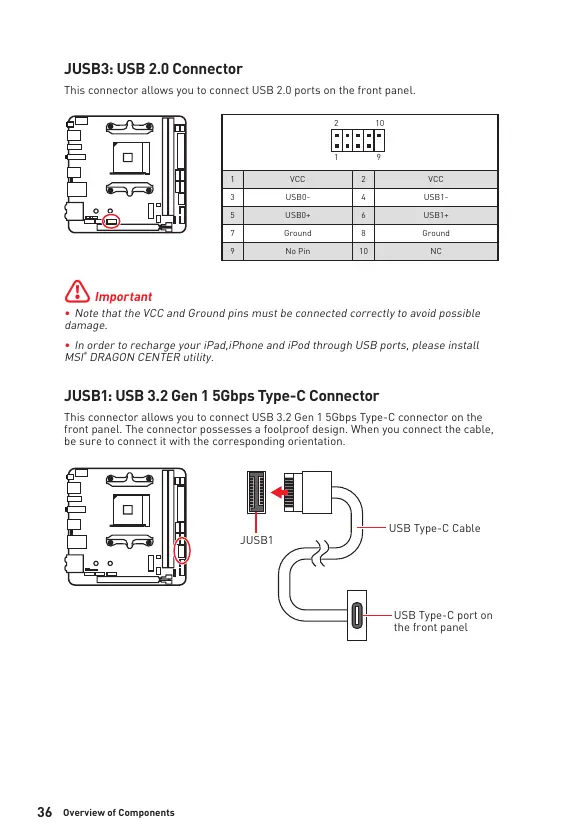 JUSB3: USB 2.0 Connector

This connector allows you to connect USB 2.0 ports on the front panel.

2 10
1 9

| 1 | VCC | 2 | VCC |
|---|---|---|---|
| 3 | USB0- | 4 | USB1- |
| 5 | USB0+ | 6 | USB1+ |
| 7 | Ground | 8 | Ground |
| 9 | No Pin | 10 | NC |

Important

• Note that the VCC and Ground pins must be connected correctly to avoid possible damage.

• In order to recharge your iPad,iPhone and iPod through USB ports, please install MSI® DRAGON CENTER utility.

JUSB1: USB 3.2 Gen 1 5Gbps Type-C Connector

This connector allows you to connect USB 3.2 Gen 1 5Gbps Type-C connector on the front panel. The connector possesses a foolproof design. When you connect the cable, be sure to connect it with the corresponding orientation.

JUSB1

USB Type-C Cable

USB Type-C port on the front panel

36 Overview of Components