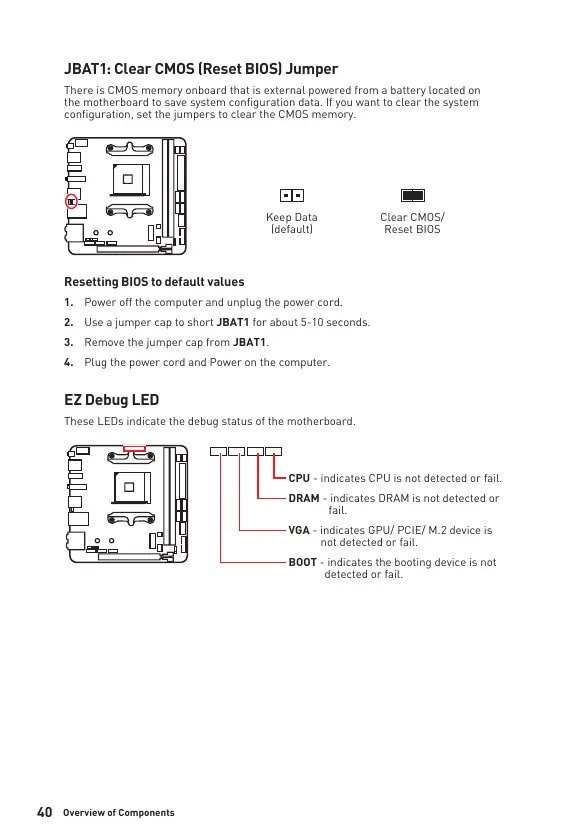 JBAT1: Clear CMOS (Reset BIOS) Jumper

There is CMOS memory onboard that is external powered from a battery located on the motherboard to save system configuration data. If you want to clear the system configuration, set the jumpers to clear the CMOS memory.

Keep Data (default)

Clear CMOS/ Reset BIOS

Resetting BIOS to default values

1. Power off the computer and unplug the power cord.
2. Use a jumper cap to short JBAT1 for about 5-10 seconds.
3. Remove the jumper cap from JBAT1.
4. Plug the power cord and Power on the computer.

EZ Debug LED

These LEDs indicate the debug status of the motherboard.

CPU - indicates CPU is not detected or fail.

DRAM - indicates DRAM is not detected or fail.

VGA - indicates GPU/ PCIE/ M.2 device is not detected or fail.

BOOT - indicates the booting device is not detected or fail.

40 Overview of Components