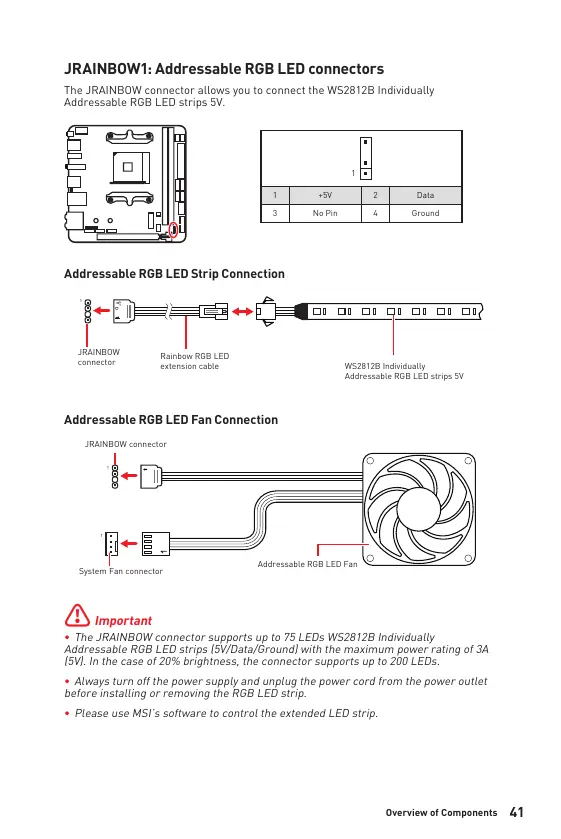 JRAINBOW1: Addressable RGB LED connectors

The JRAINBOW connector allows you to connect the WS2812B Individually Addressable RGB LED strips 5V.

1

| 1 | +5V | 2 | Data |
|---|---|---|---|
| 3 | No Pin | 4 | Ground |

Addressable RGB LED Strip Connection

1

JRAINBOW connector

Rainbow RGB LED extension cable

WS2812B Individually Addressable RGB LED strips 5V

Addressable RGB LED Fan Connection

JRAINBOW connector

1

1

System Fan connector

Addressable RGB LED Fan

Important

• The JRAINBOW connector supports up to 75 LEDs WS2812B Individually Addressable RGB LED strips (5V/Data/Ground) with the maximum power rating of 3A (5V). In the case of 20% brightness, the connector supports up to 200 LEDs.

• Always turn off the power supply and unplug the power cord from the power outlet before installing or removing the RGB LED strip.

• Please use MSI's software to control the extended LED strip.

Overview of Components 41