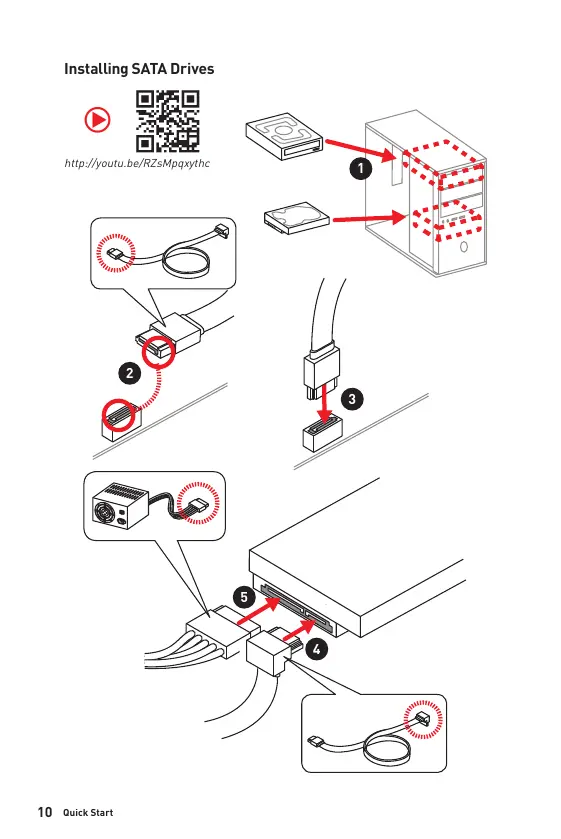 Installing SATA Drives

http://youtu.be/RZsMpqxythc

1

2

3

5

4

10 Quick Start