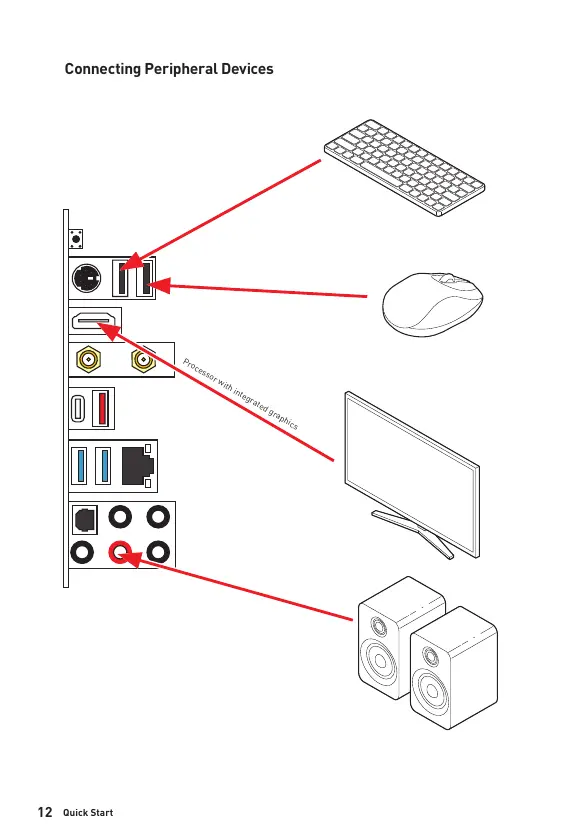 Connecting Peripheral Devices

Processor with integrated graphics

12 Quick Start