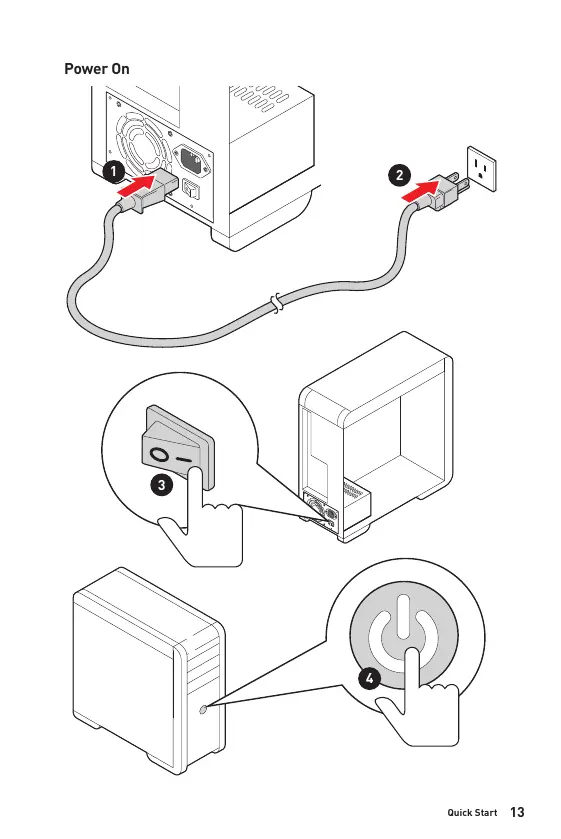 Power On

1

2

3

4

Quick Start 13