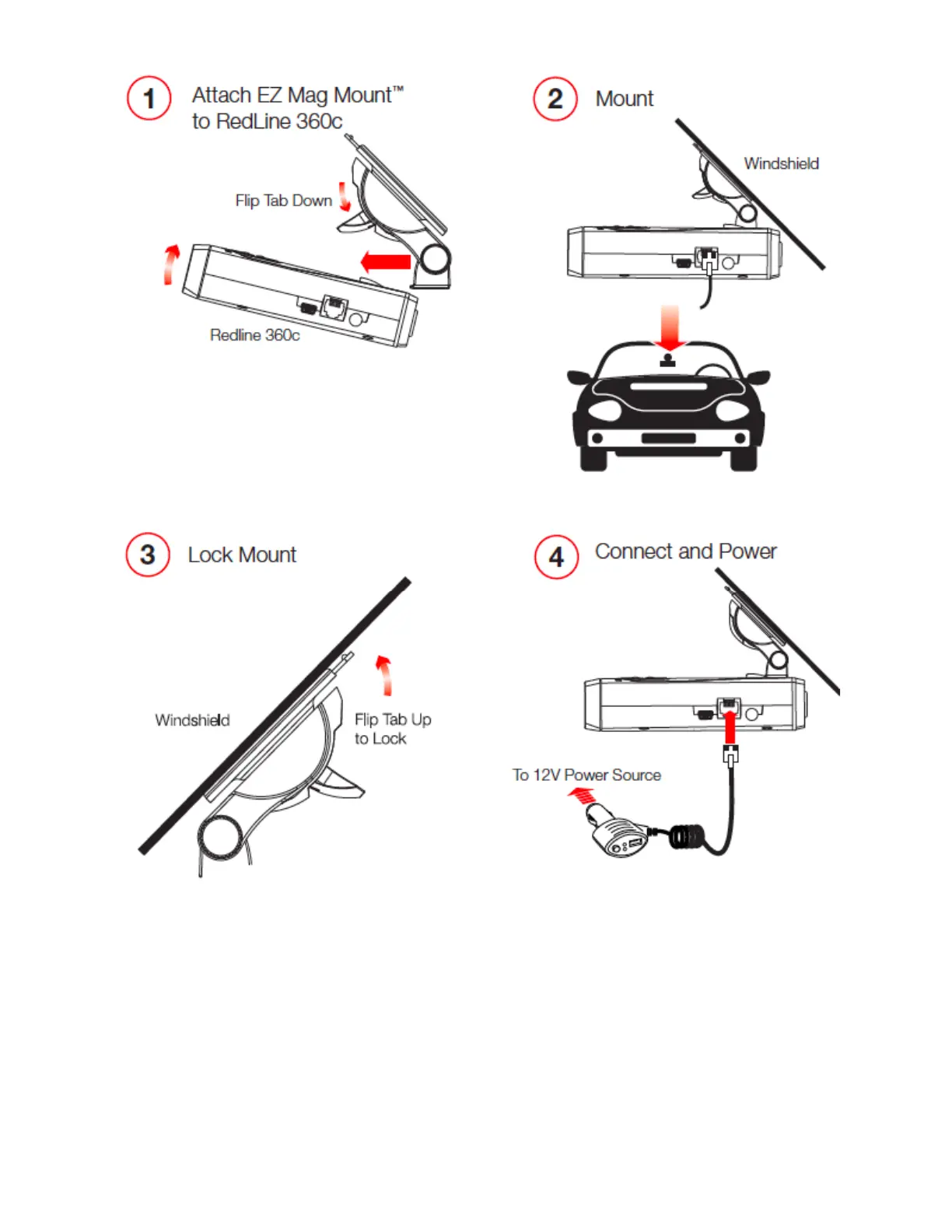 1 Attach EZ Mag Mount™ to RedLine 360c

Flip Tab Down

Redline 360c

2 Mount

Windshield

3 Lock Mount

Windshield

Flip Tab Up to Lock

4 Connect and Power

To 12V Power Source