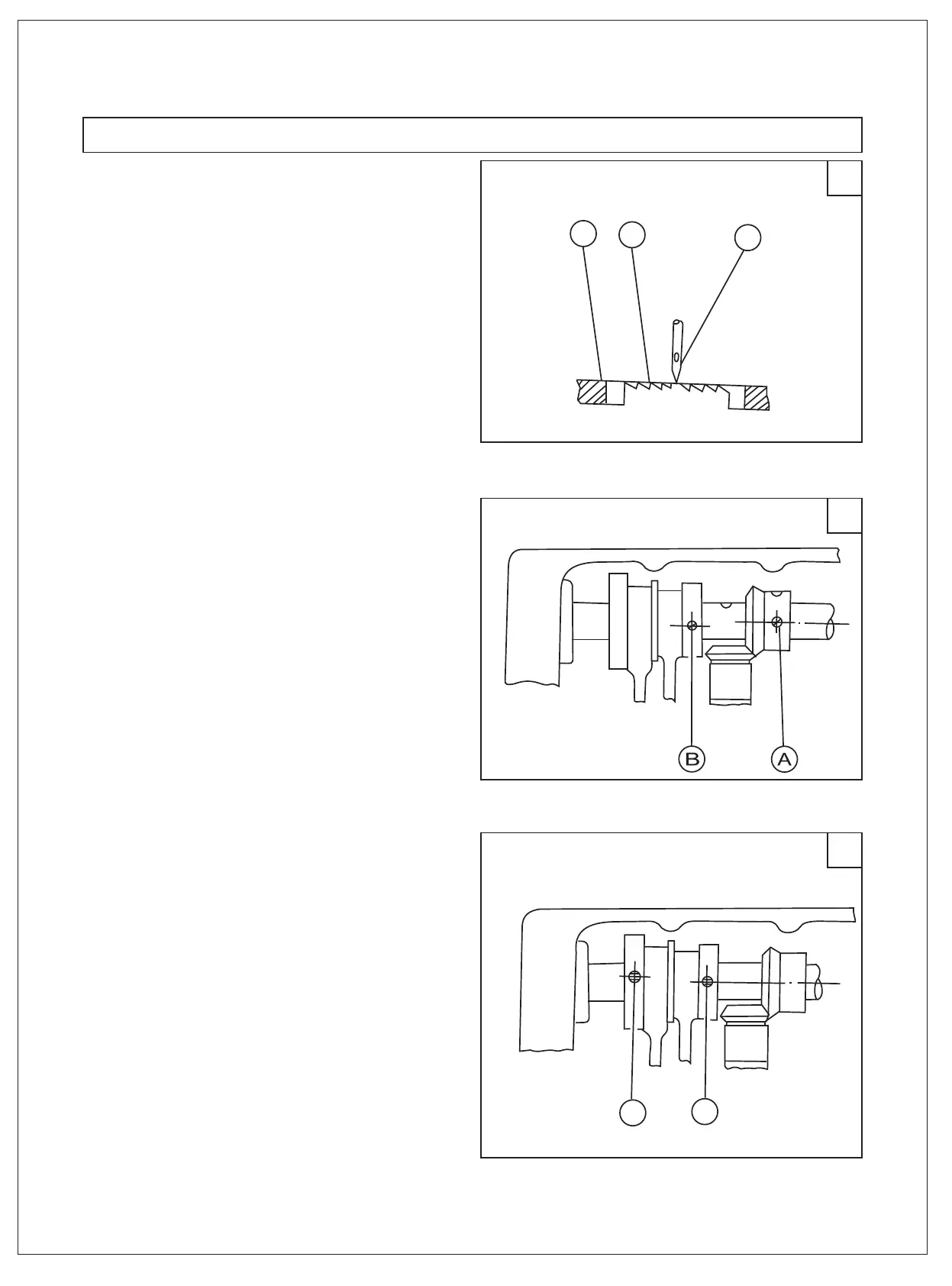 B

A