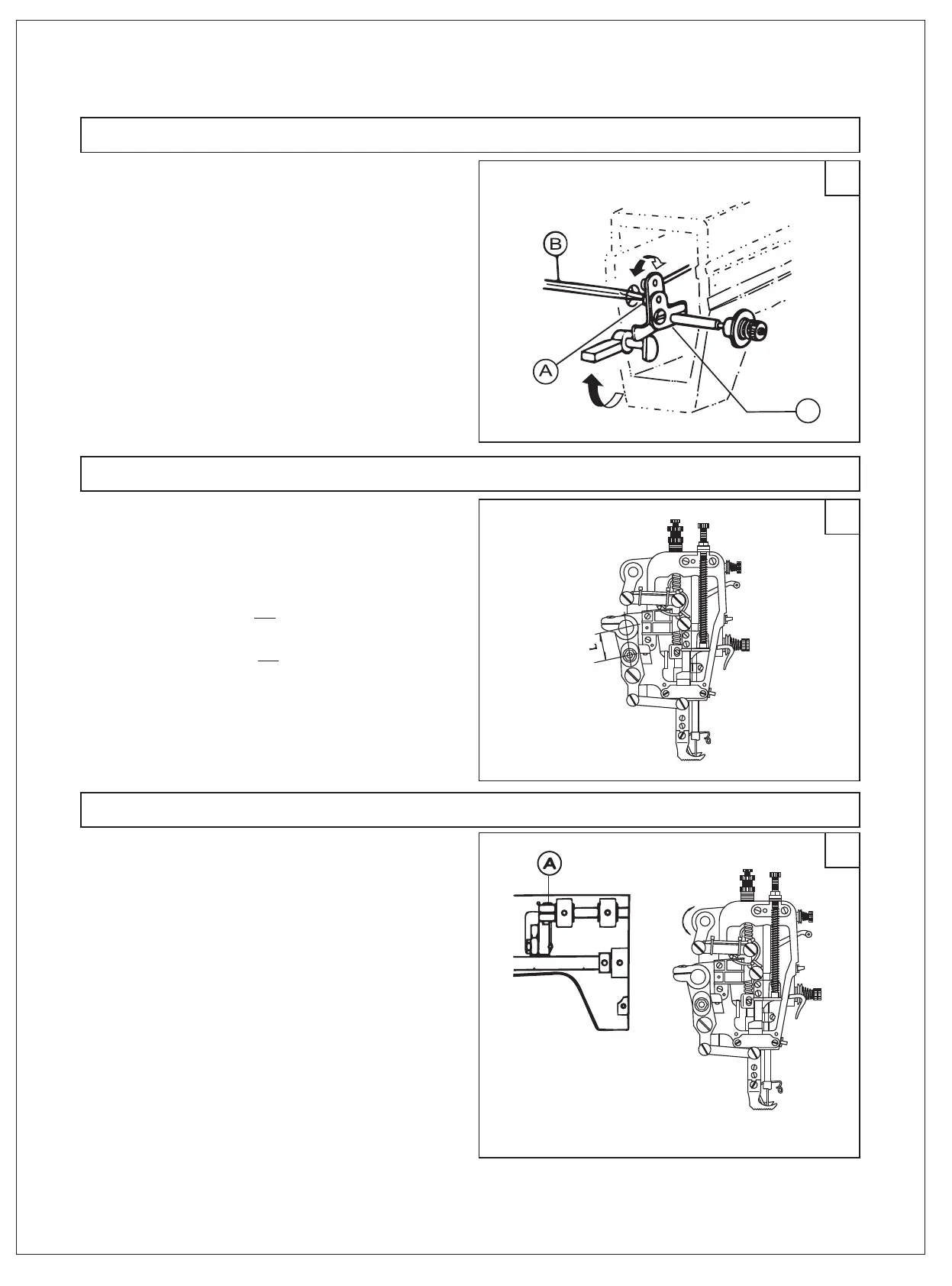 B

A

L

A