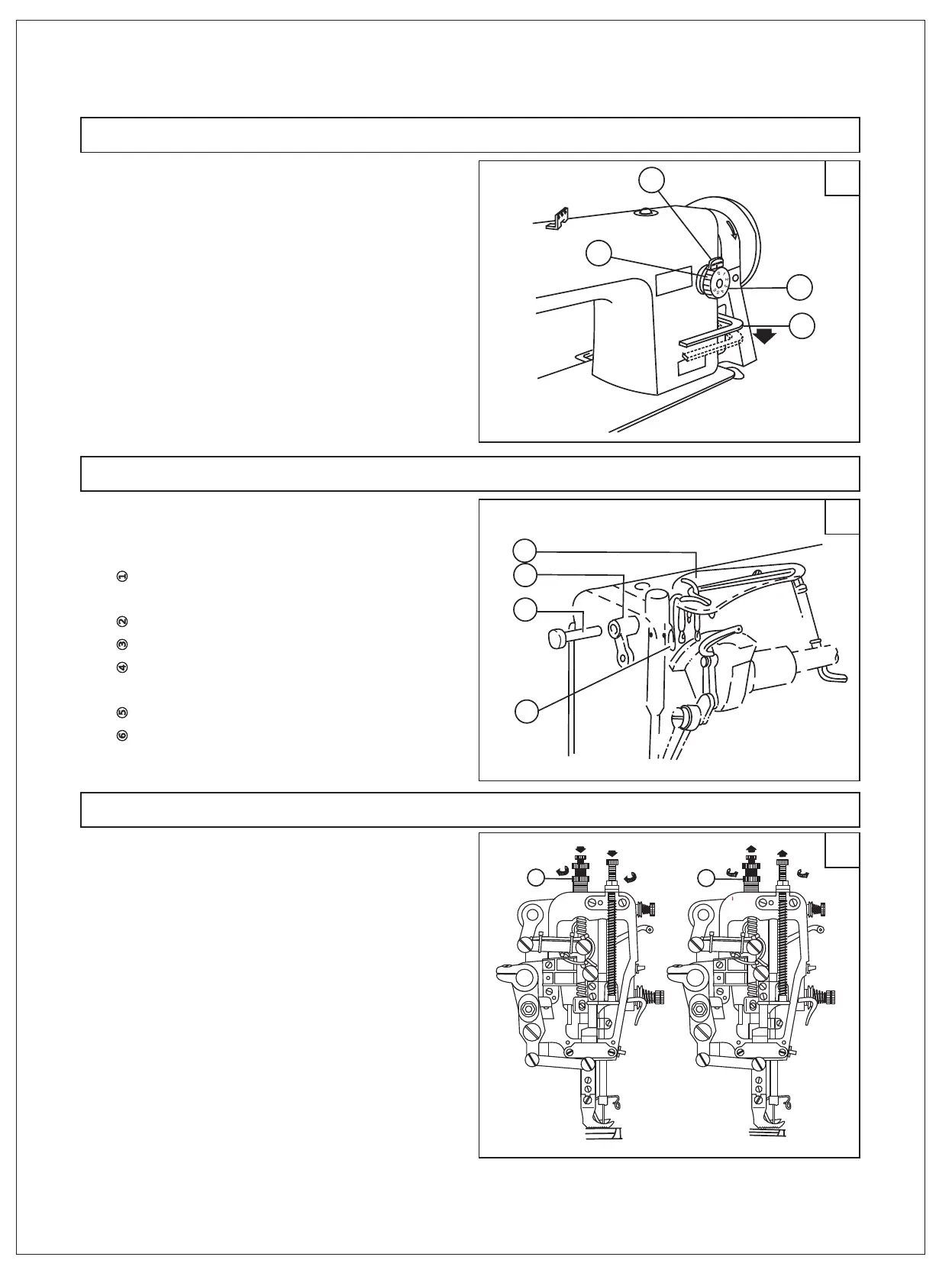 ①

②

③

④

⑤

⑥