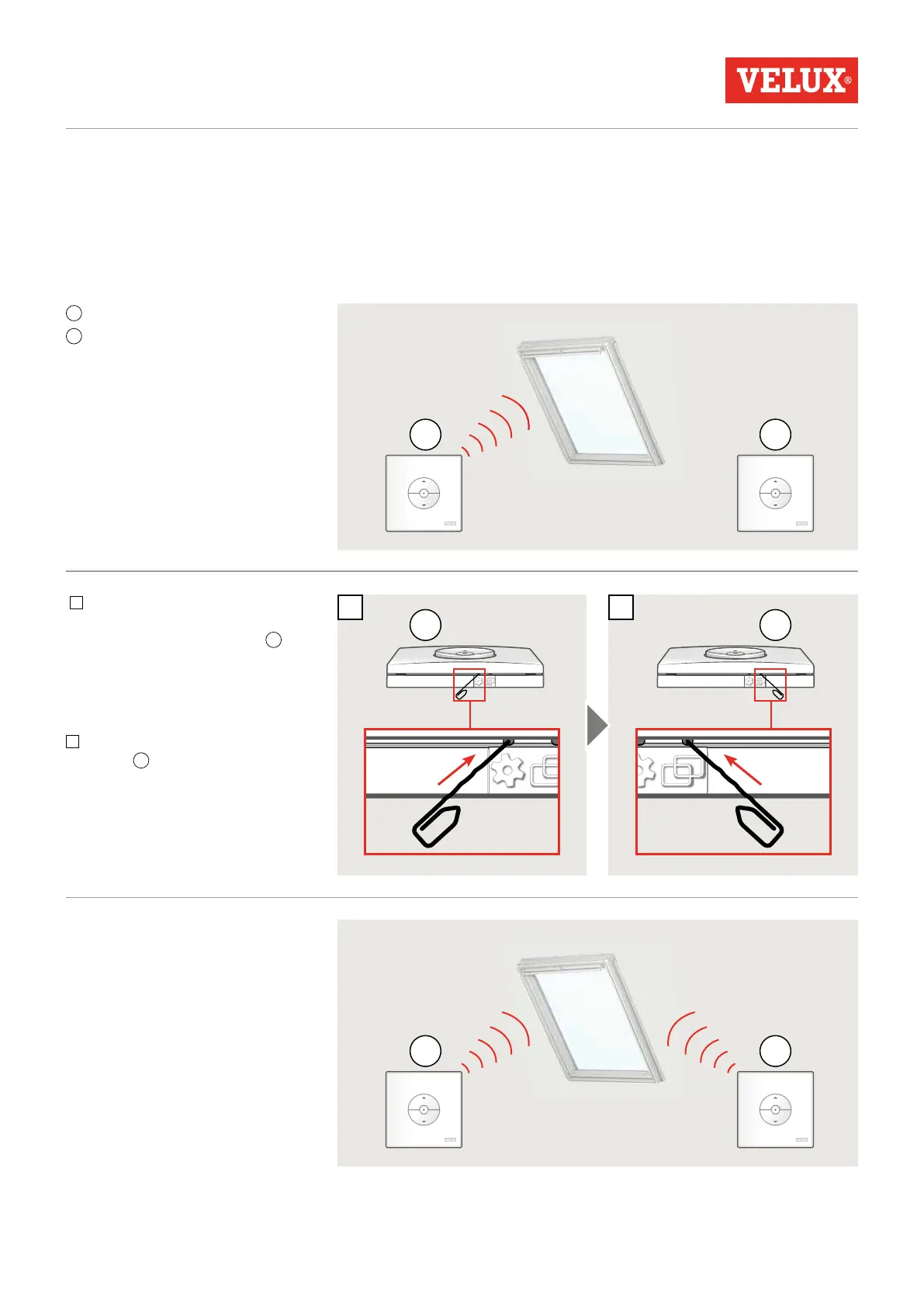 VELUX®