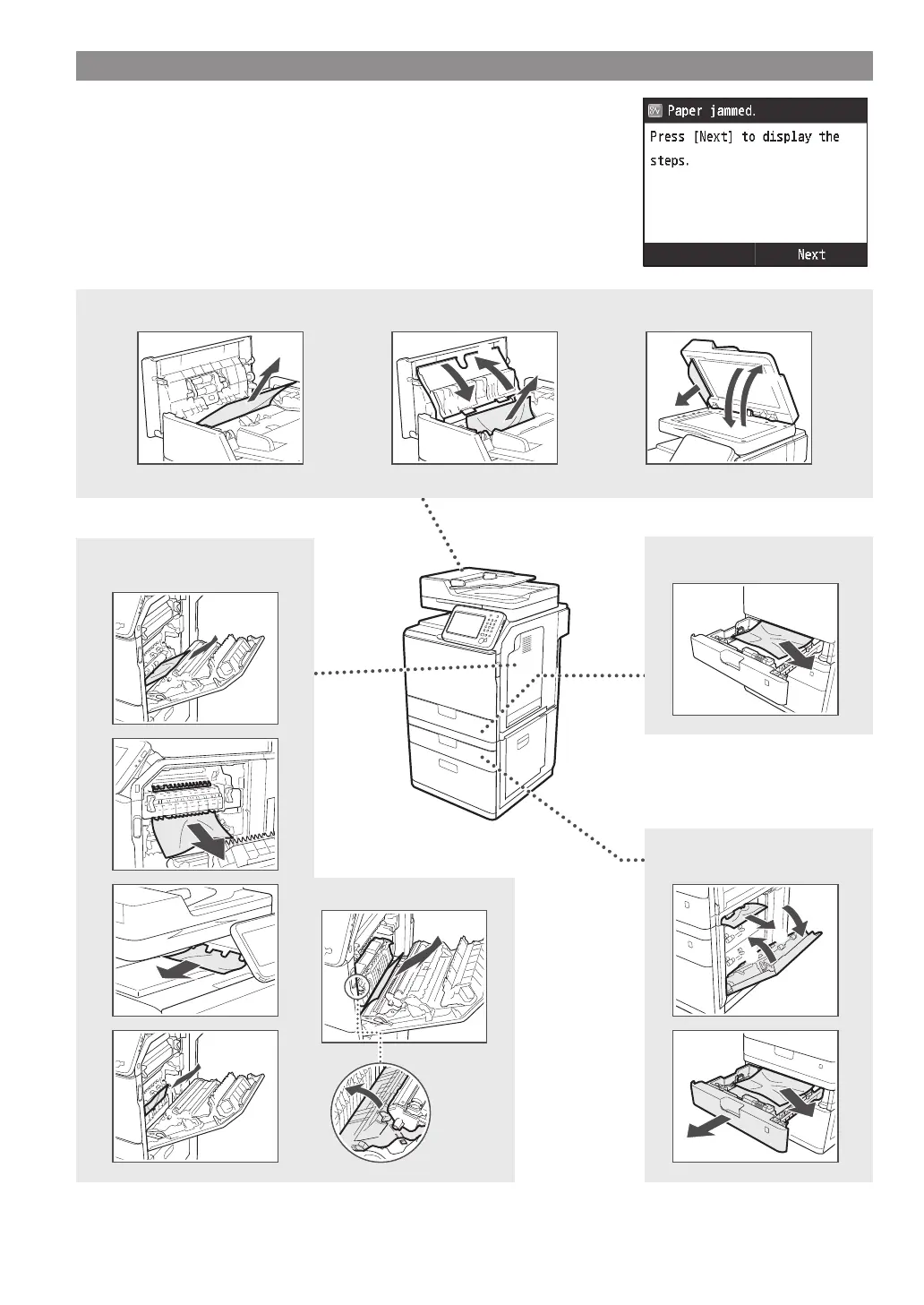 Paper jammed.

Press [Next] to display the steps.

Next