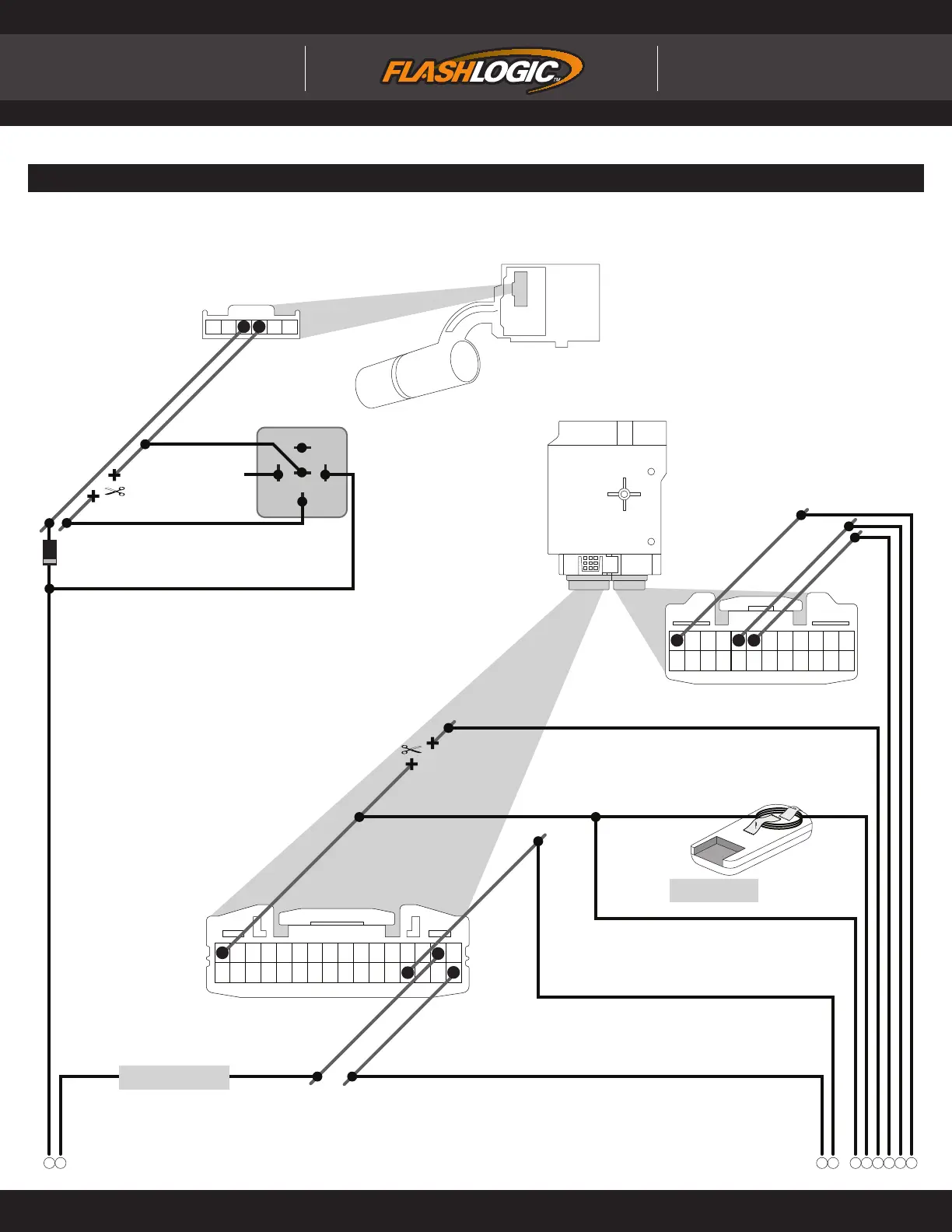 FLASHLOGIC™