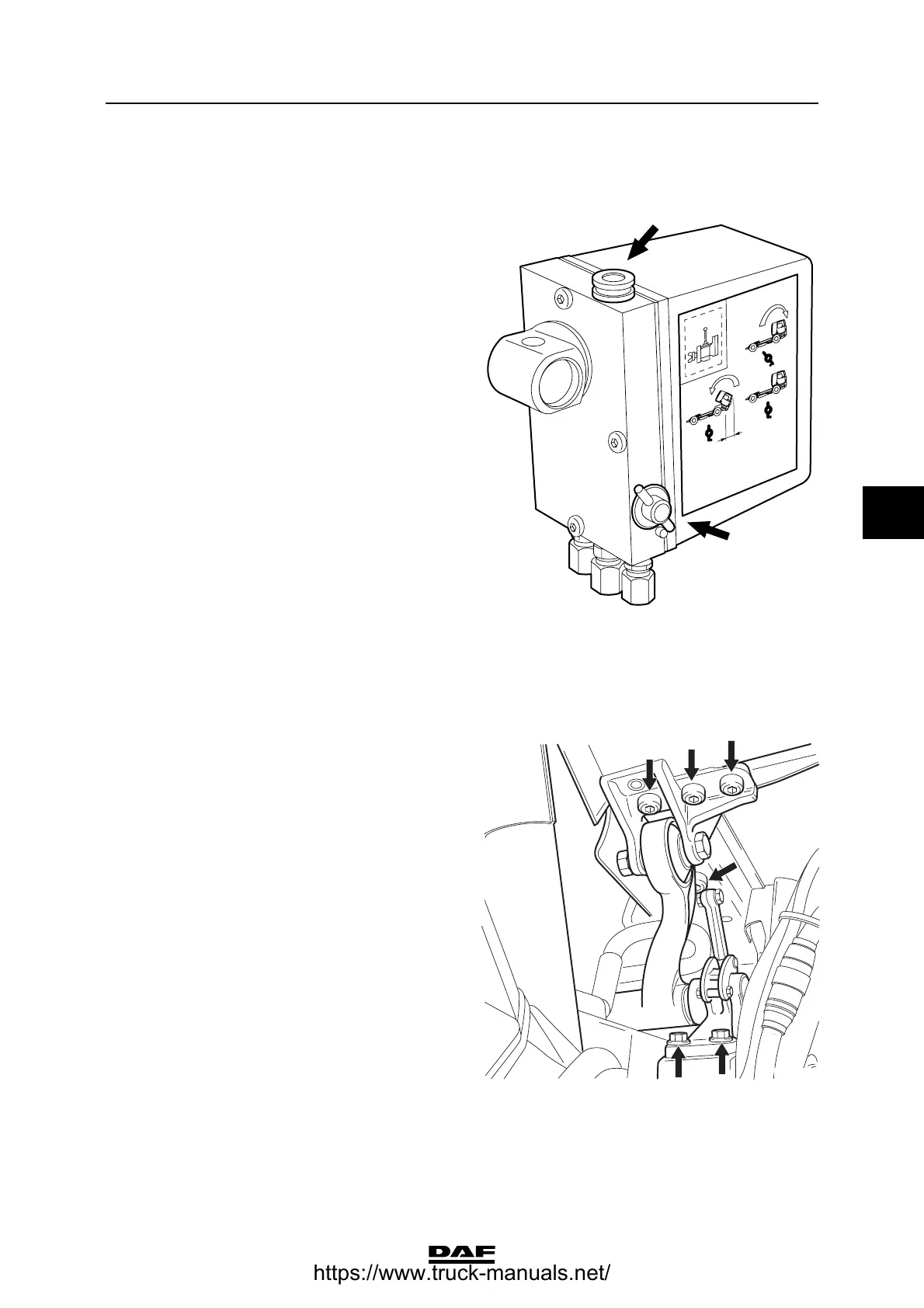 DAF
https://www.truck-manuals.net/