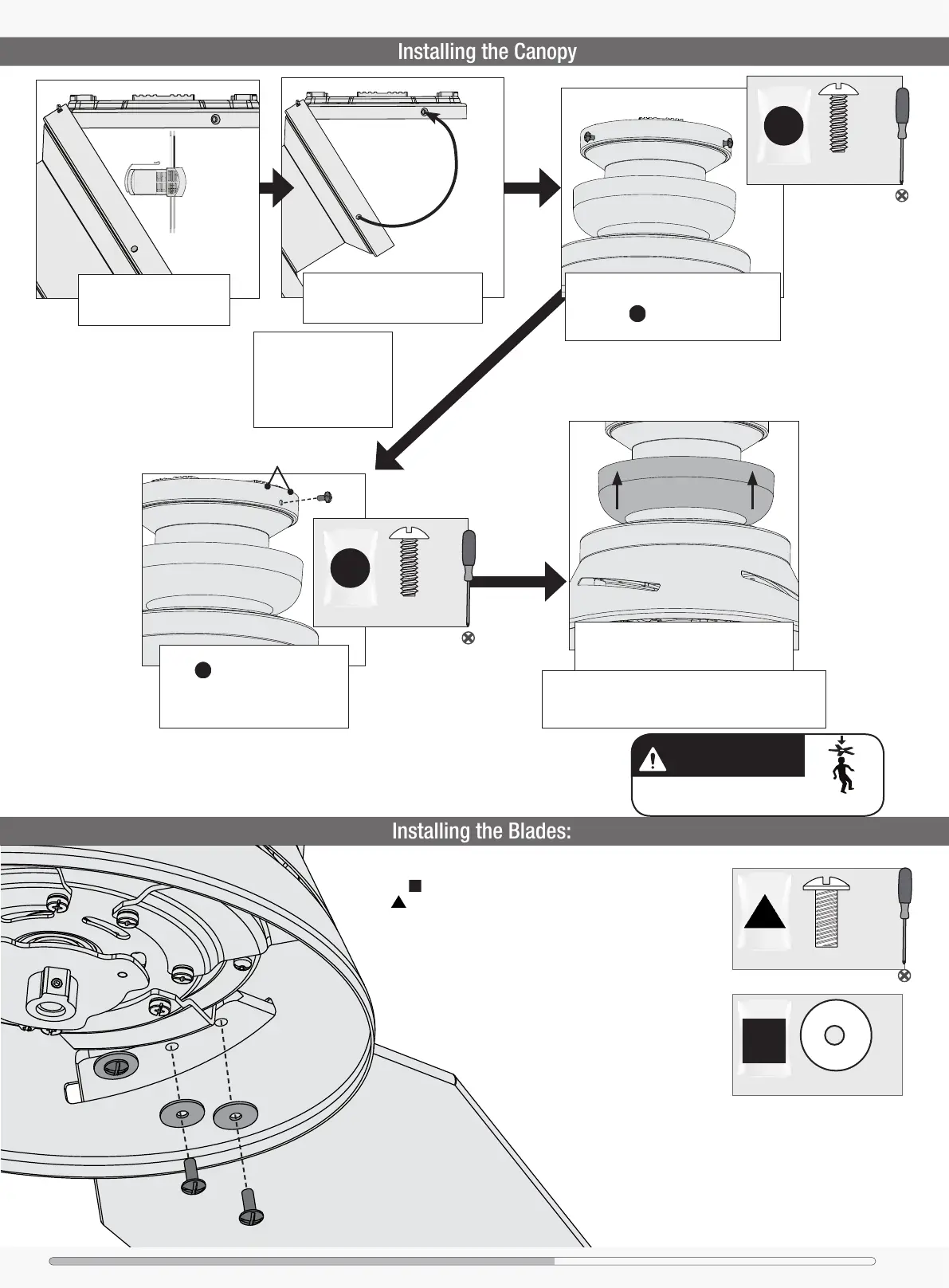 Installing the Canopy

Installing the Blades: