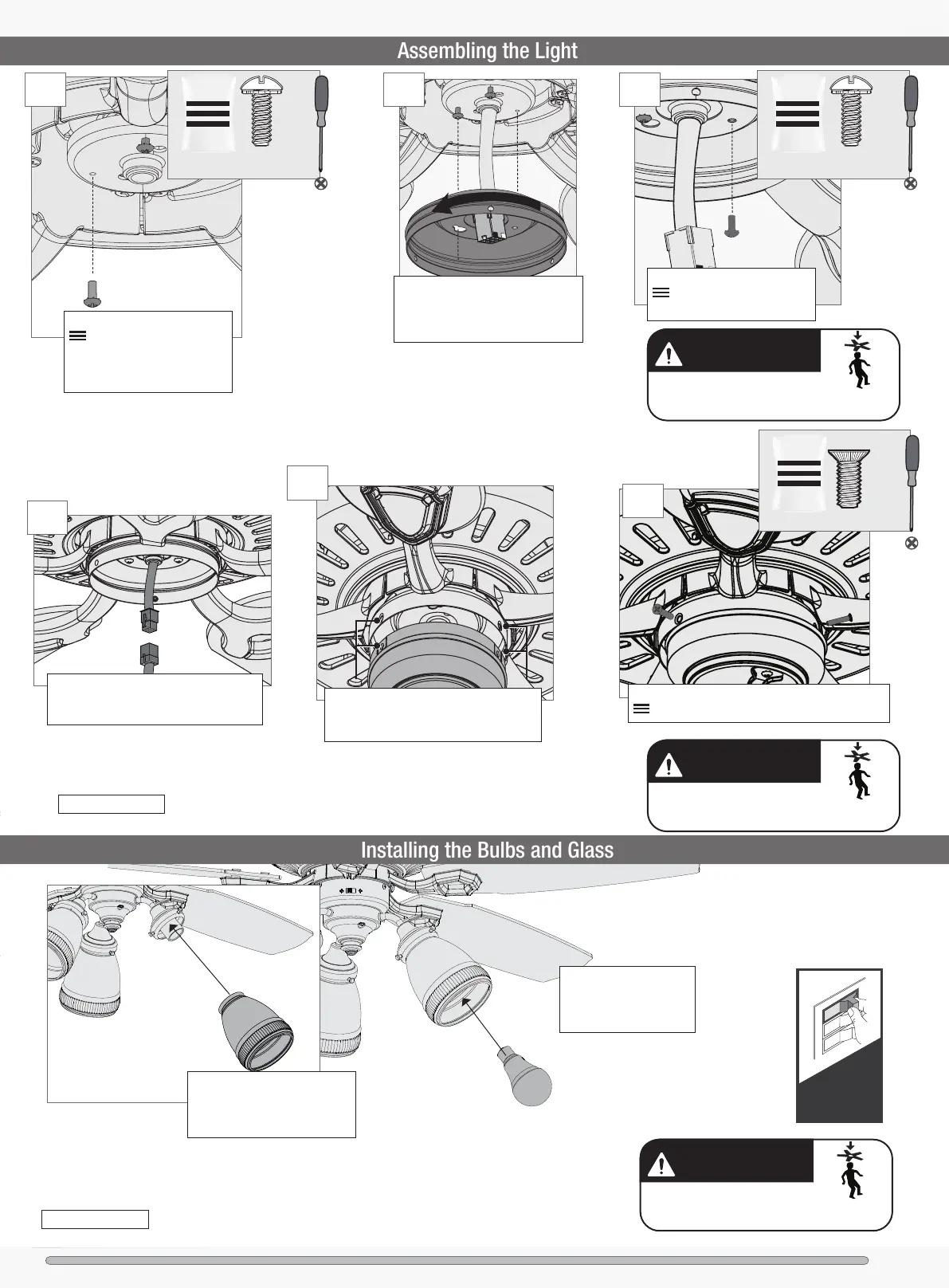 Assembling the Light

Installing the Bulbs and Glass