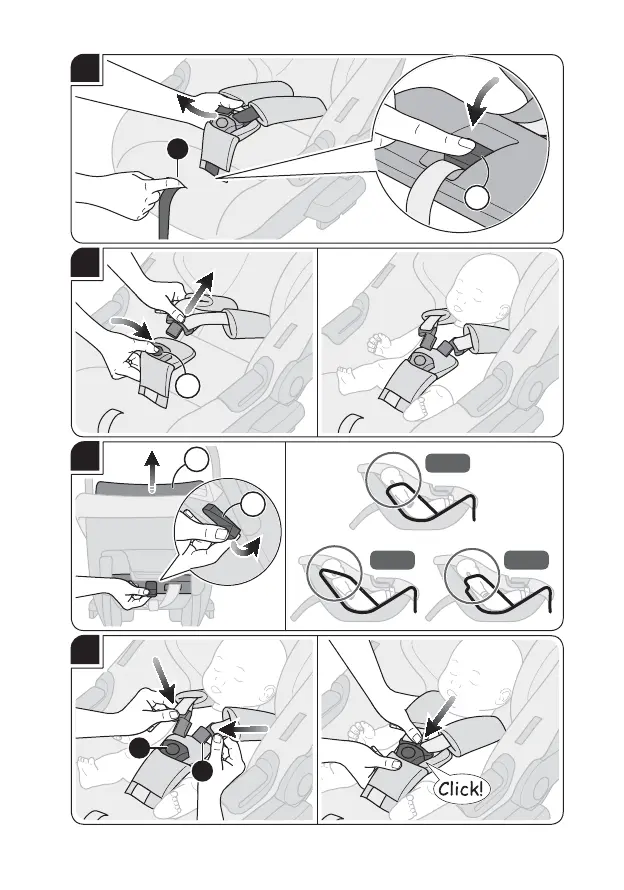 Click!