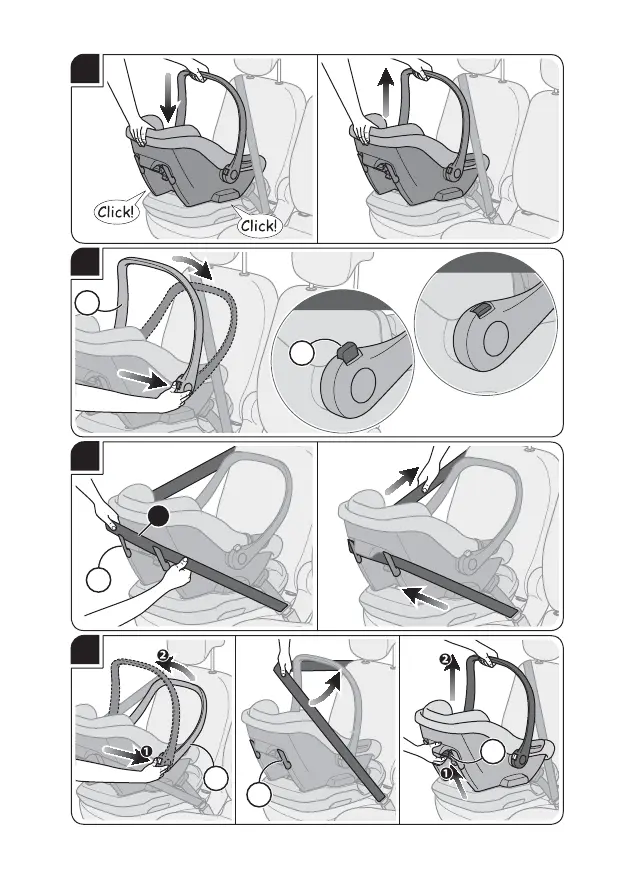 Click!
Click!
2
1
2
1