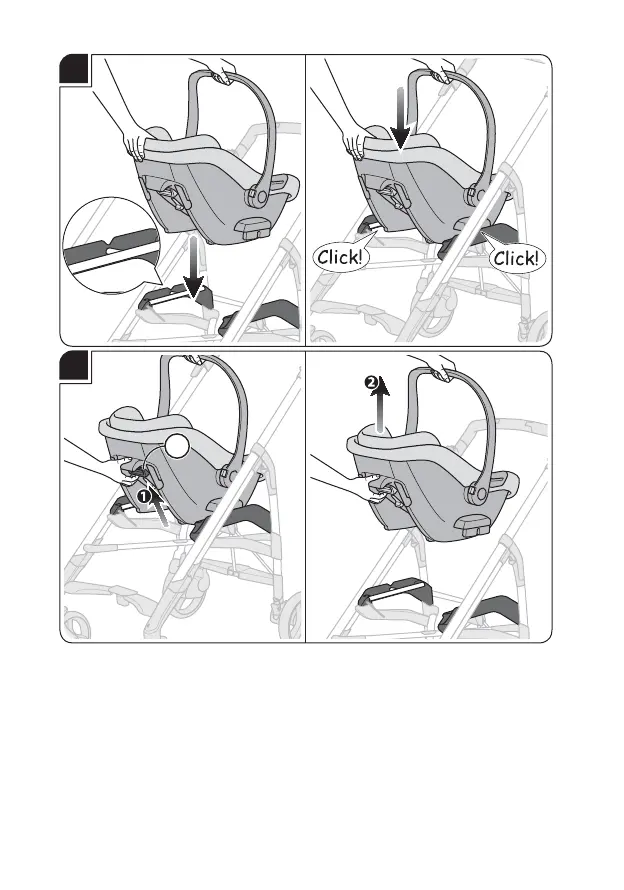 Click!

Click!

1

2