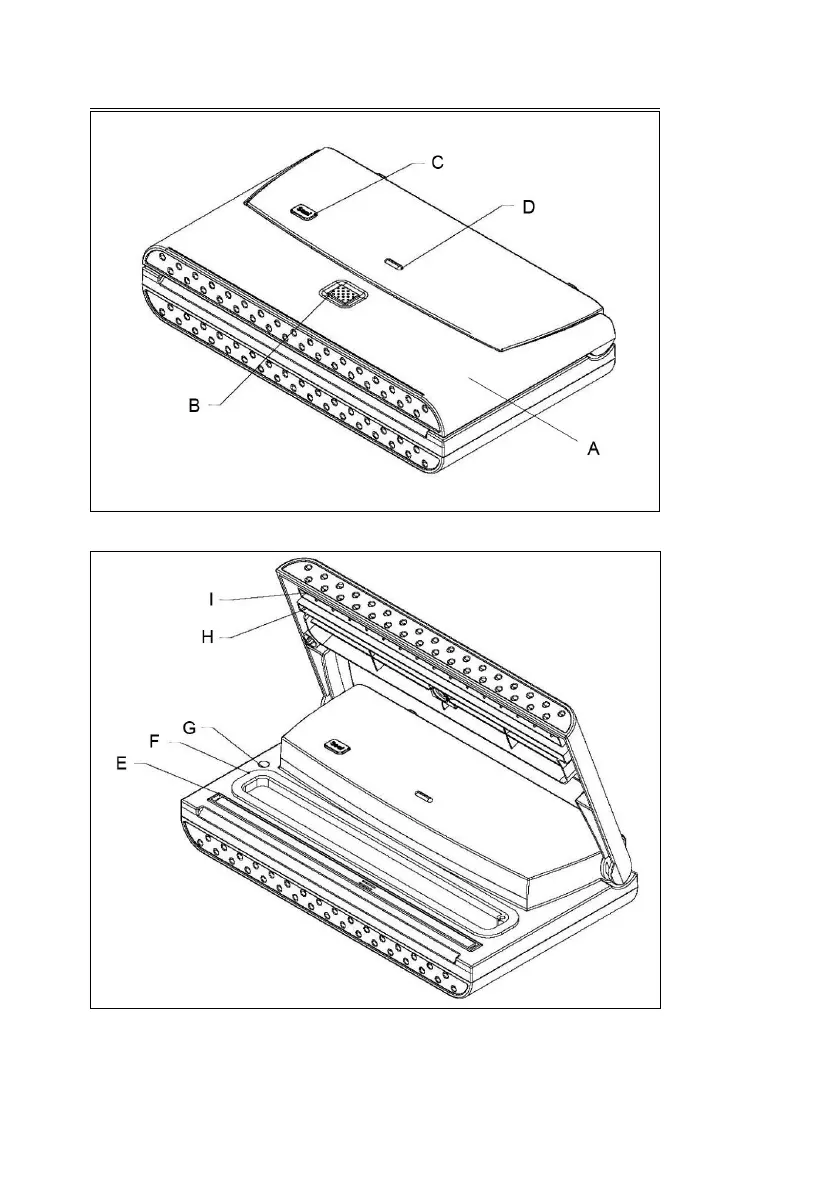 C
D
B
A

I
H
G
F
E