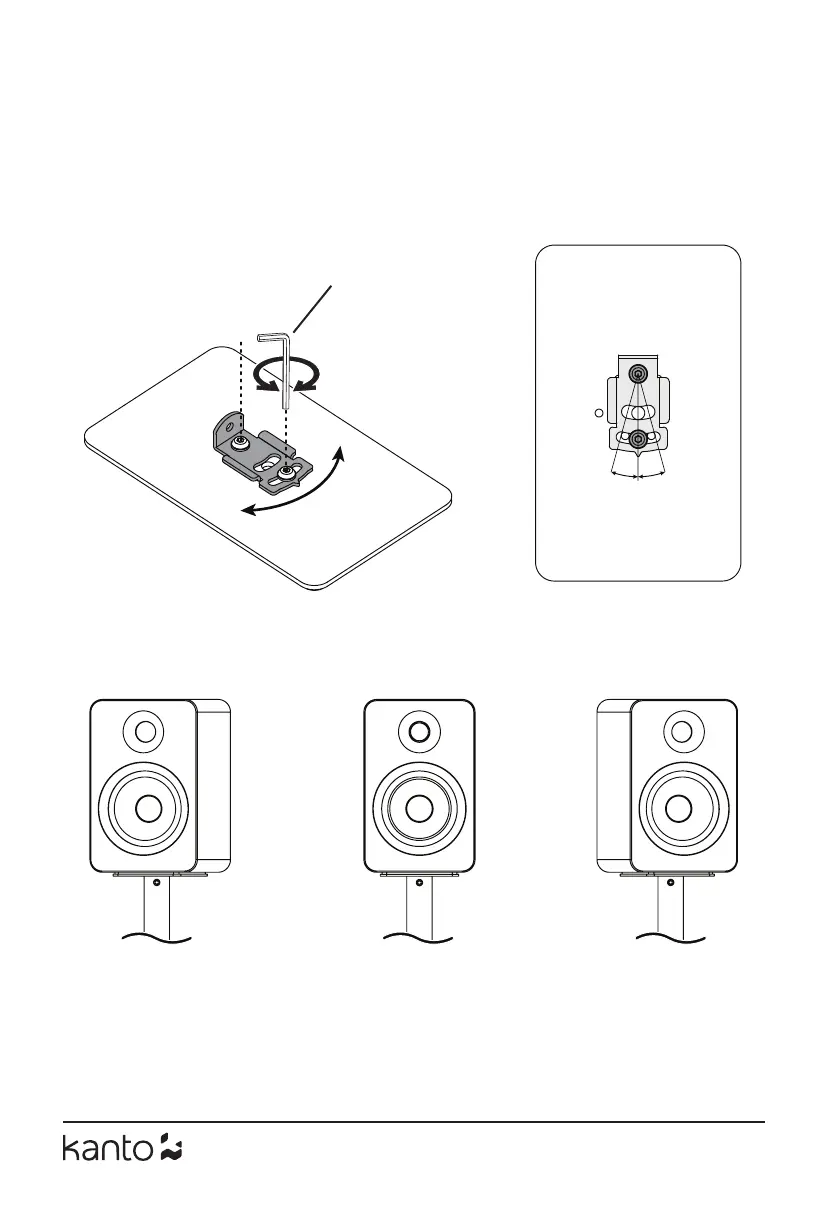 kanto