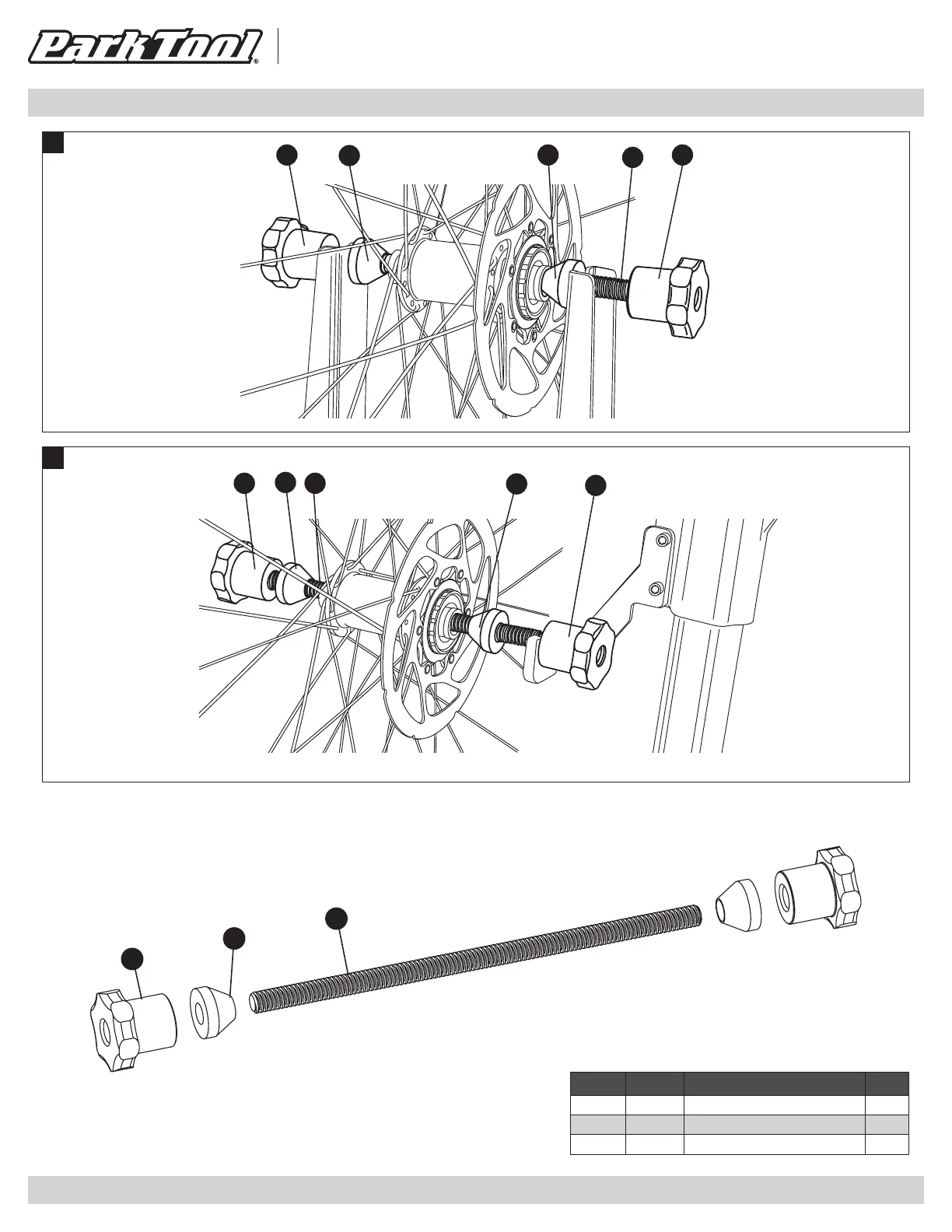 Park Tool®