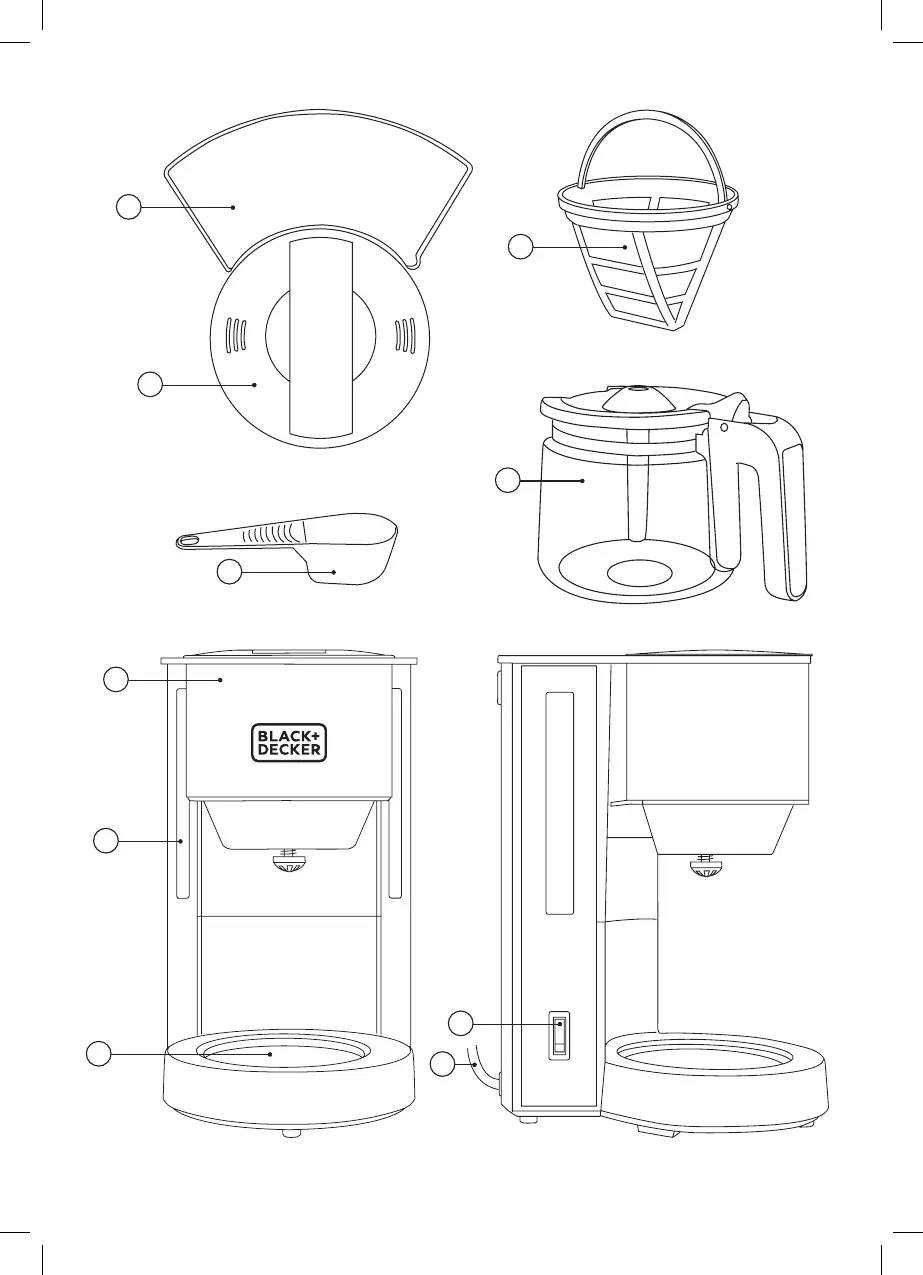 BLACK+
DECKER