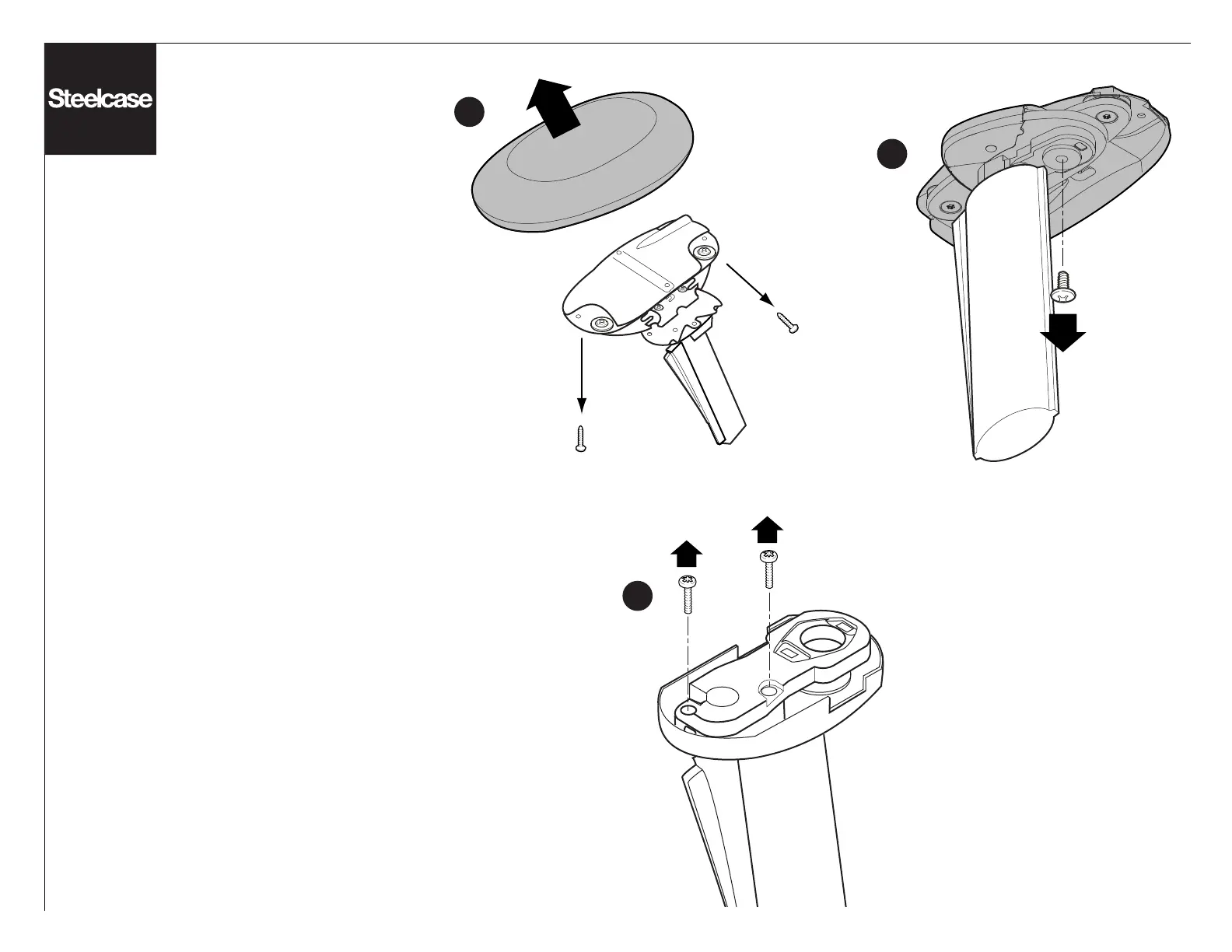 Steelcase