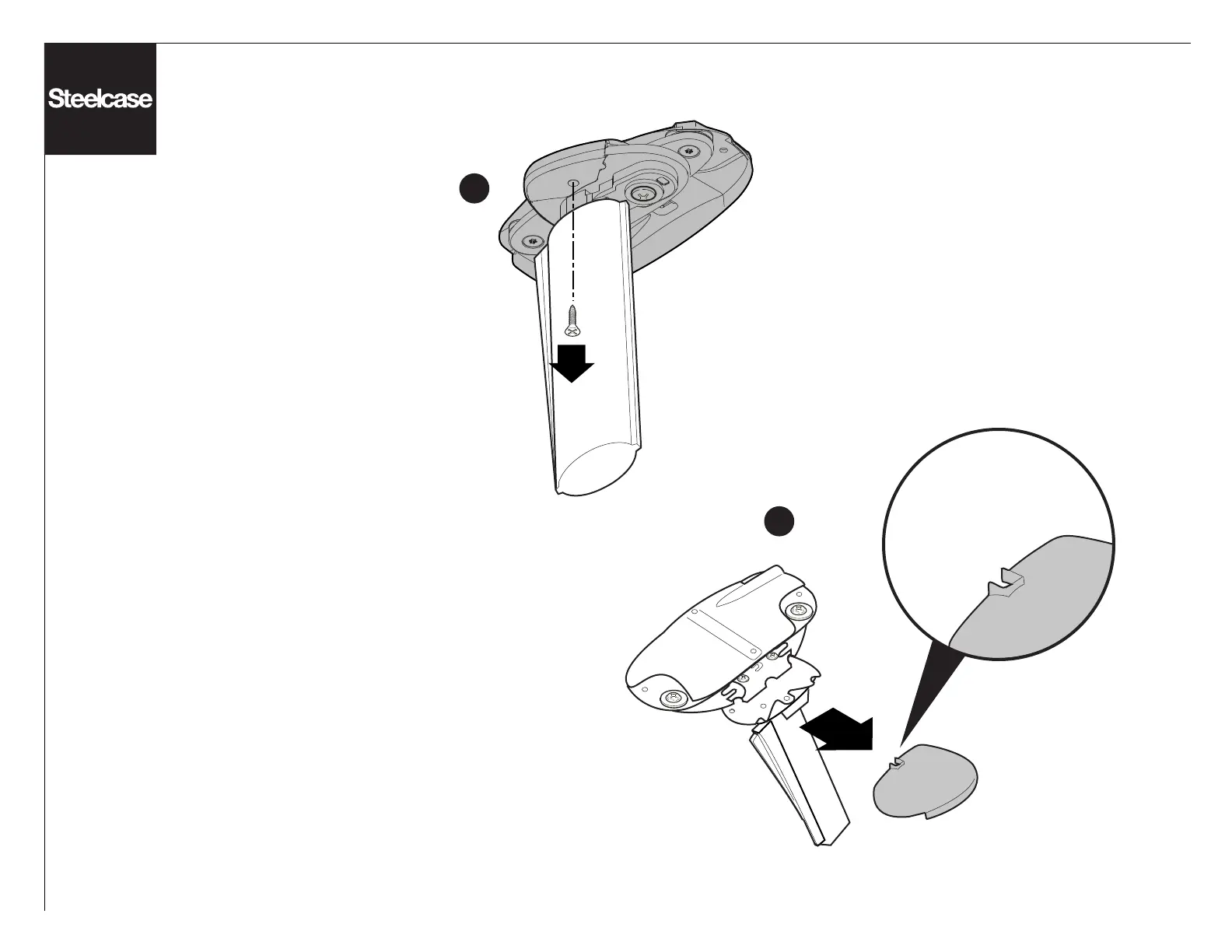 Steelcase