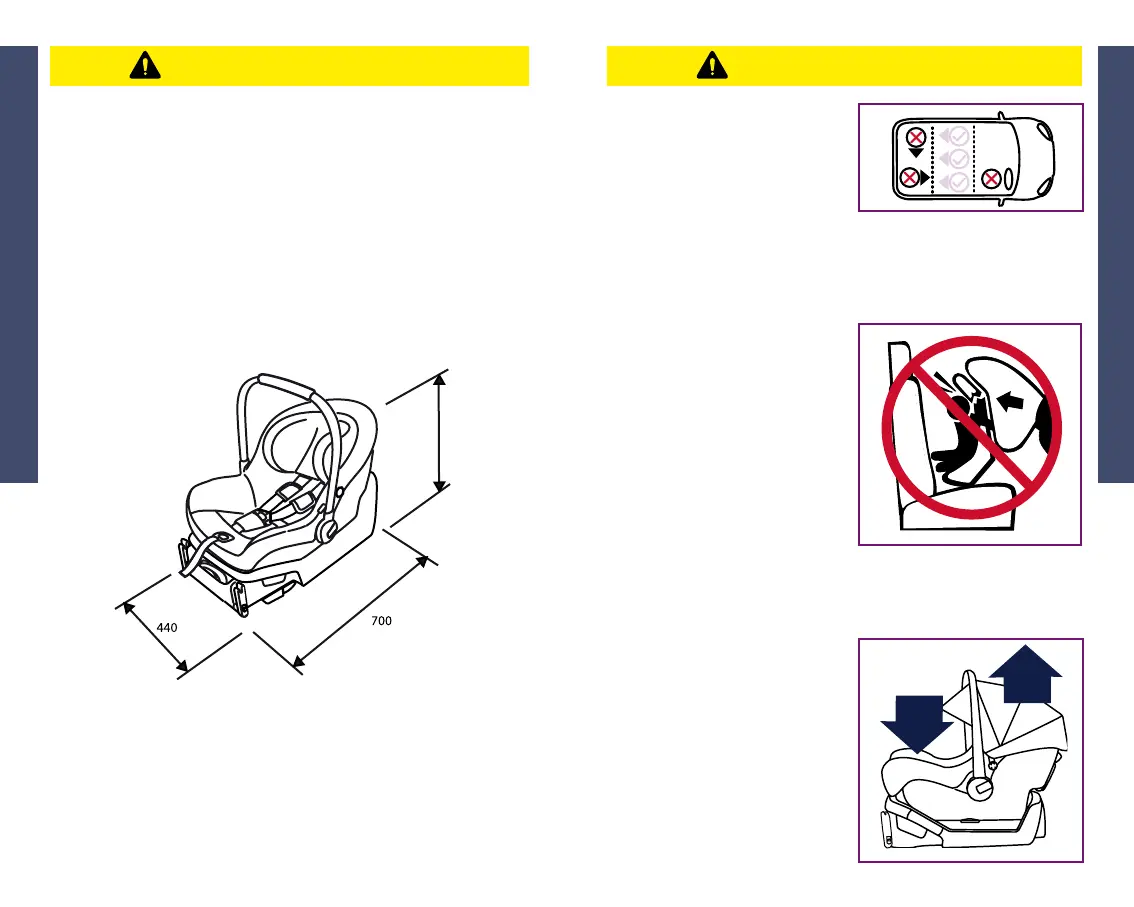 440

700