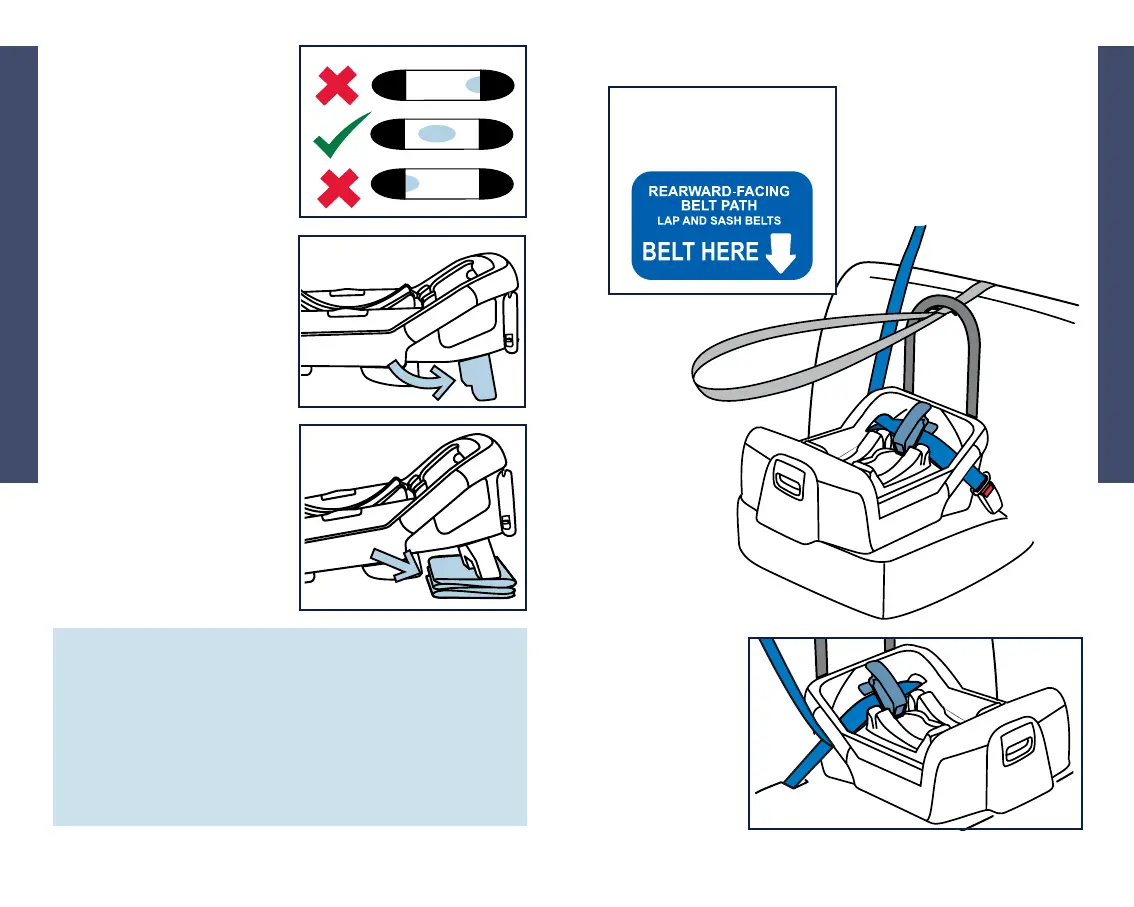 REARWARD-FACING
BELT PATH
LAP AND SASH BELTS
BELT HERE