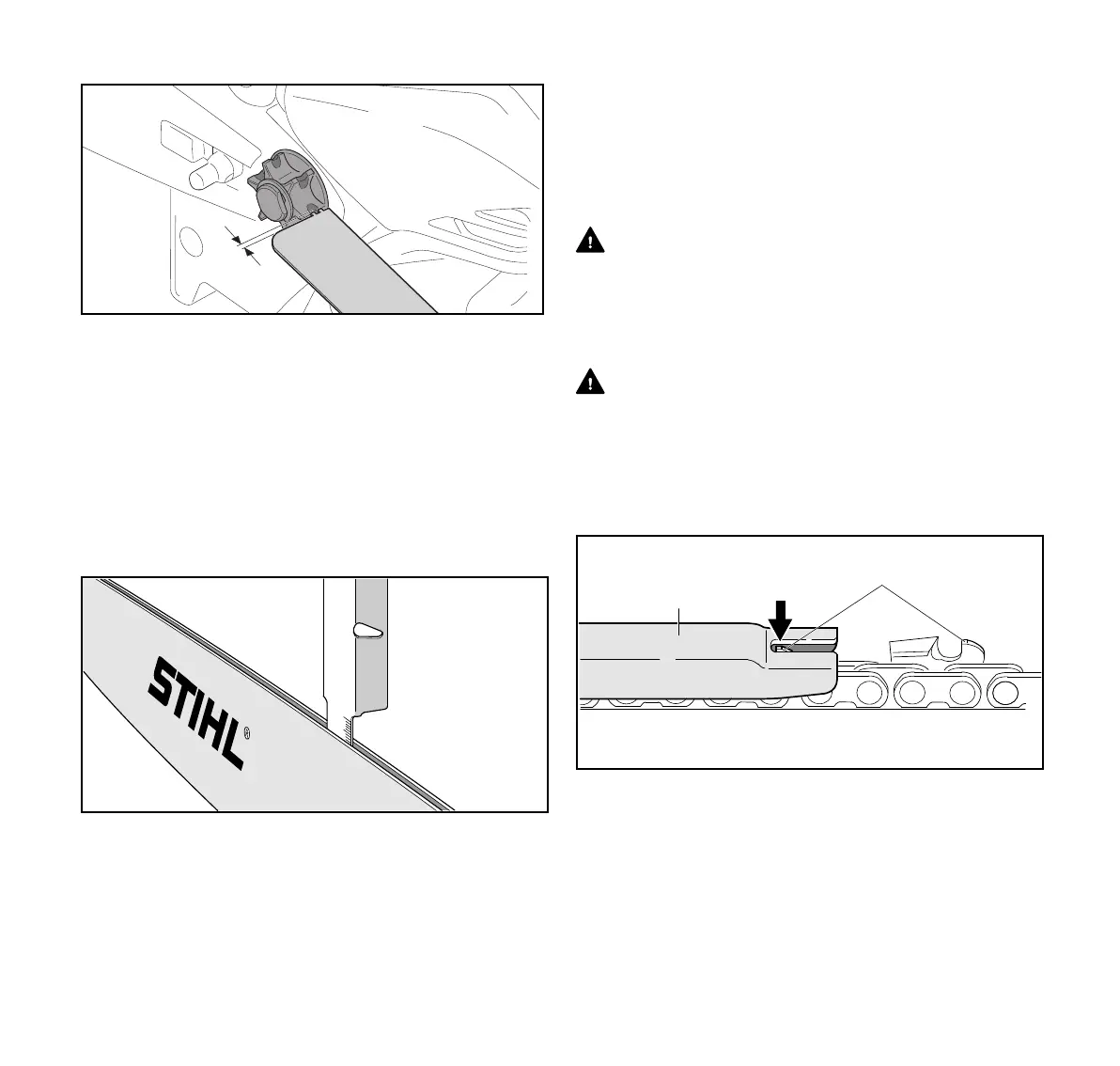 STIHL®