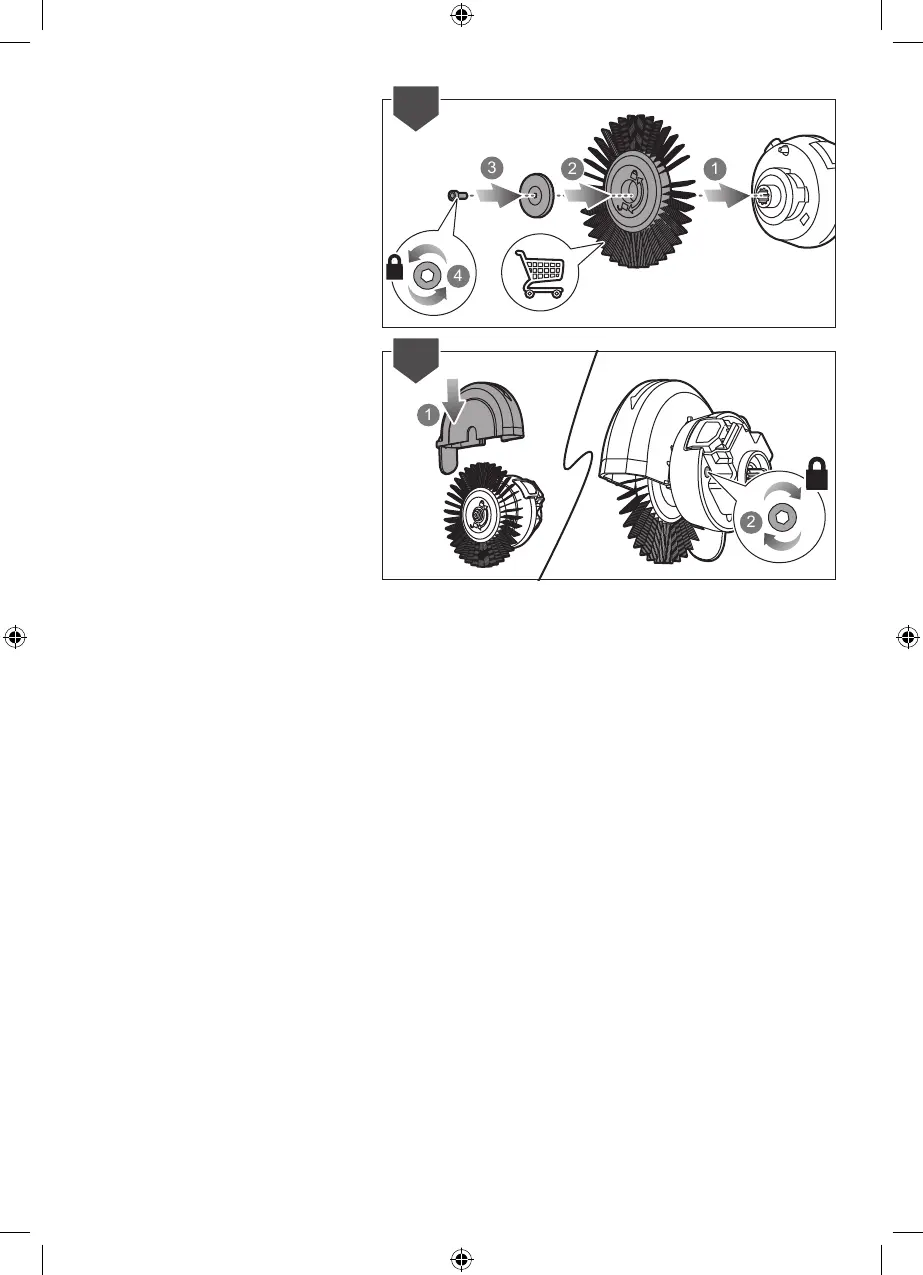 3

2

1

4

1

2