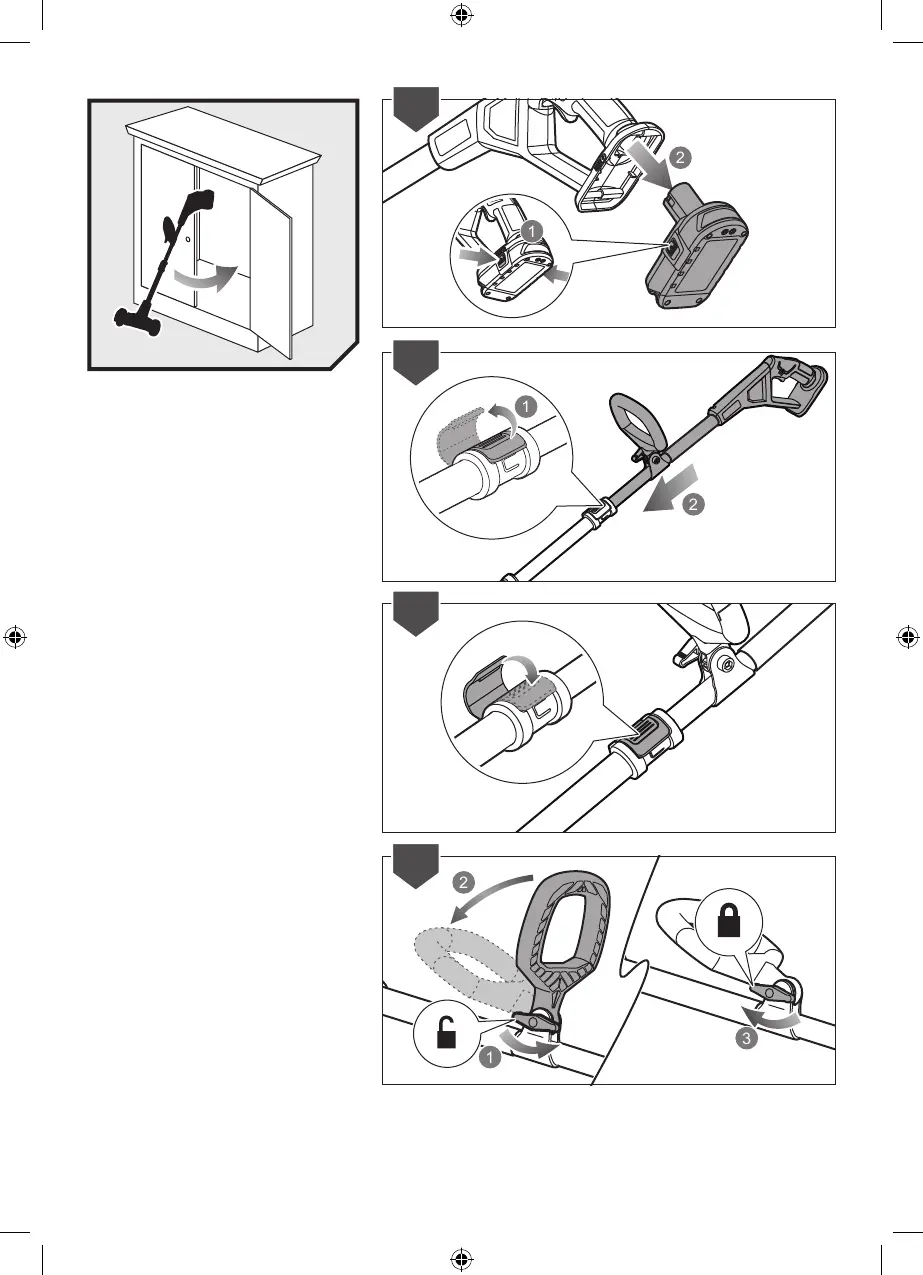 2
1

1
2

2
1
3