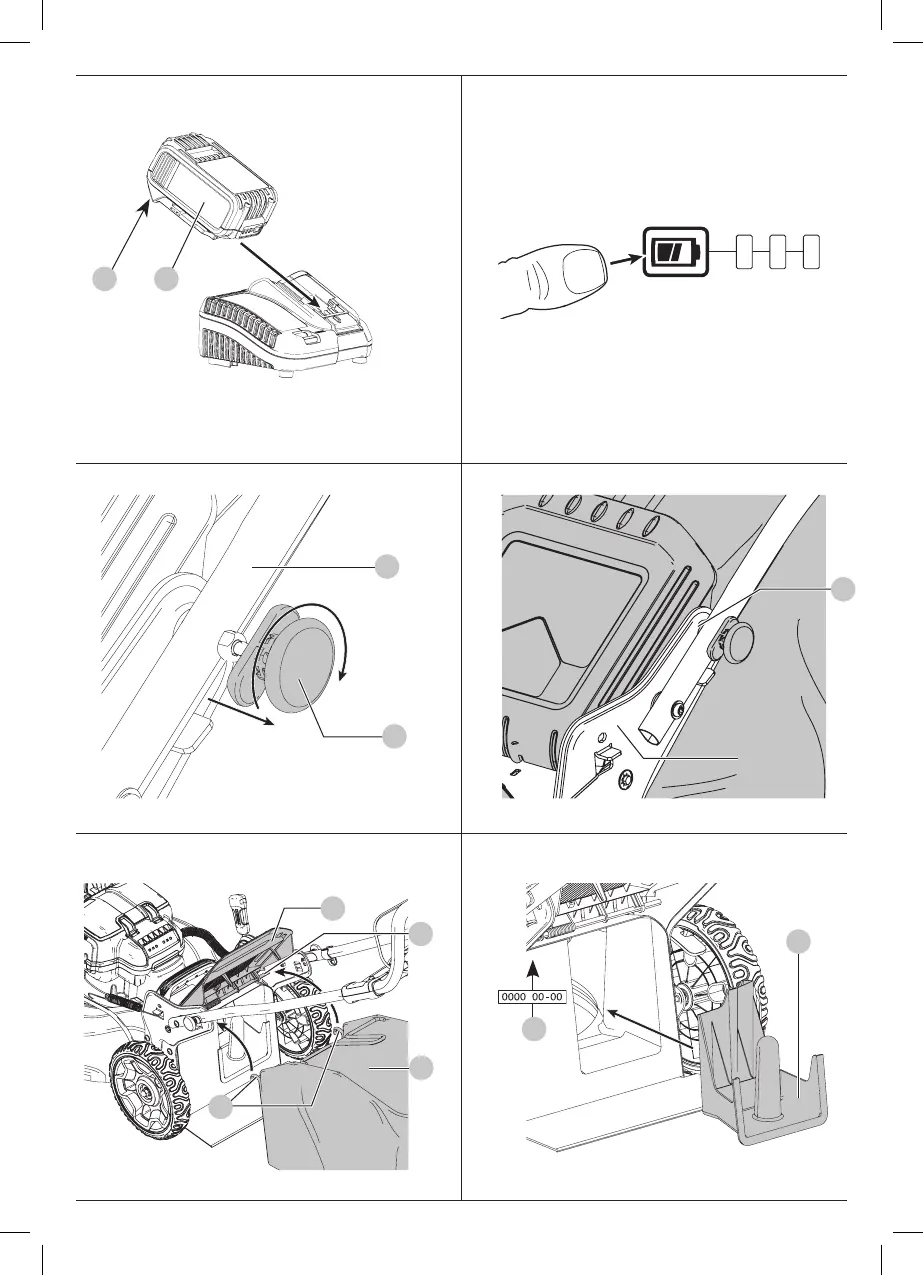 0000 00-00