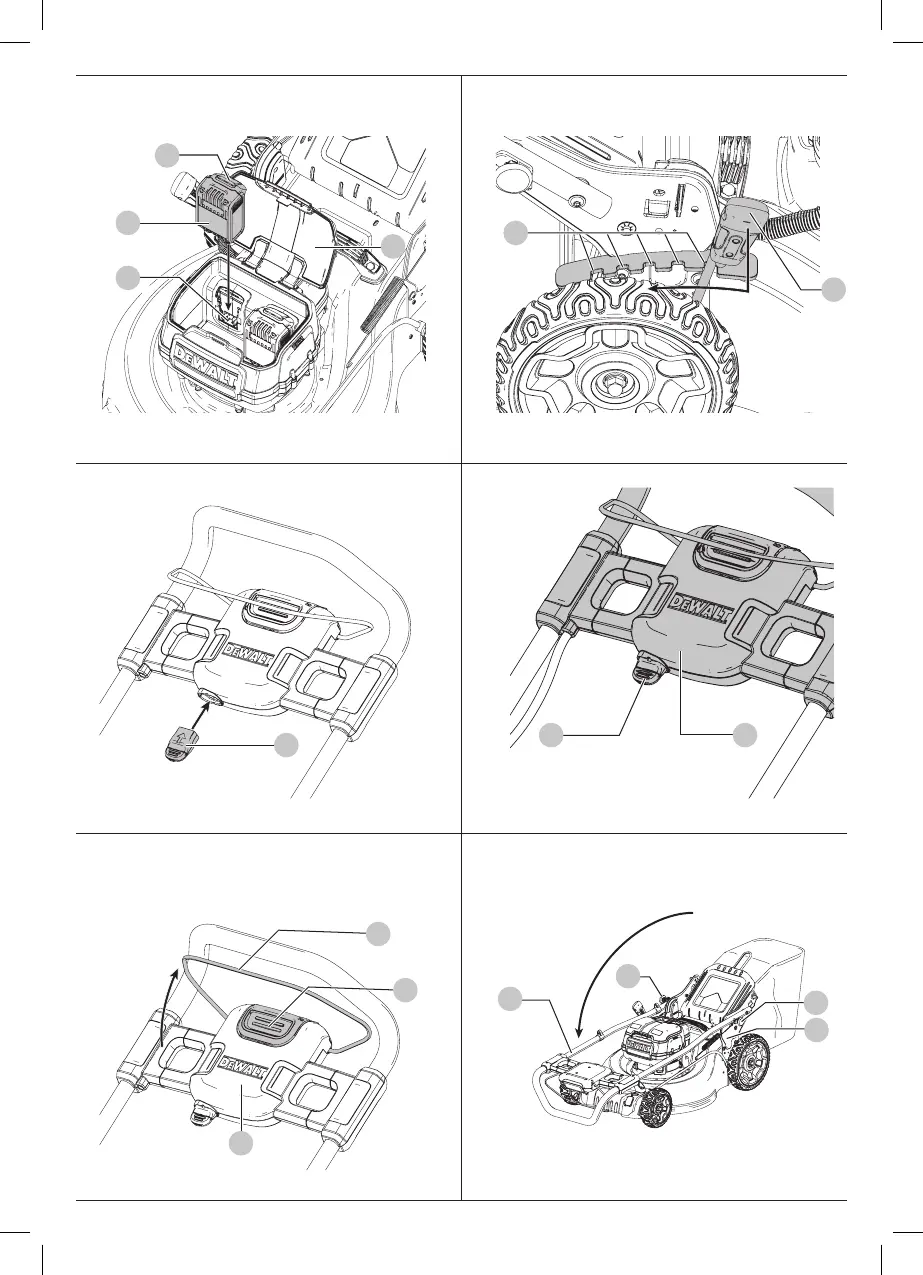 DEWALT

DEWALT

DEWALT

DEWALT

DEWALT