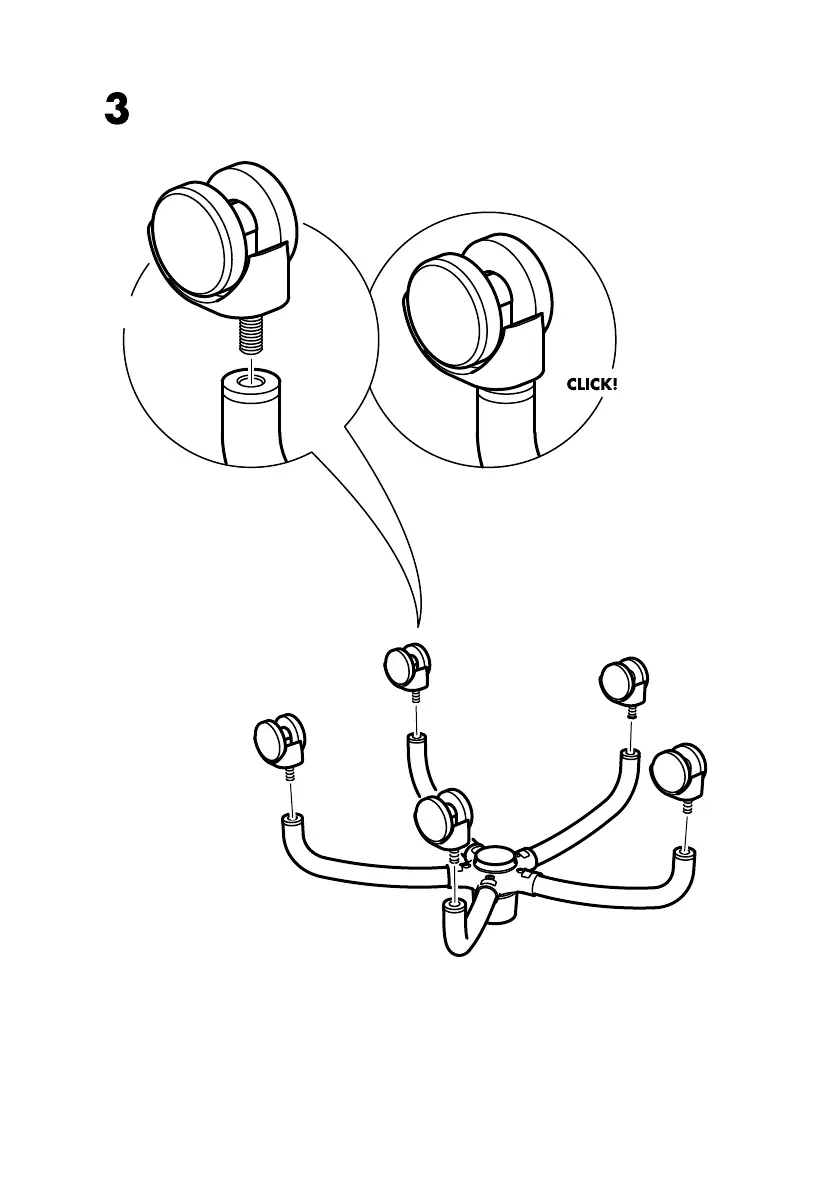 3

CLICK!