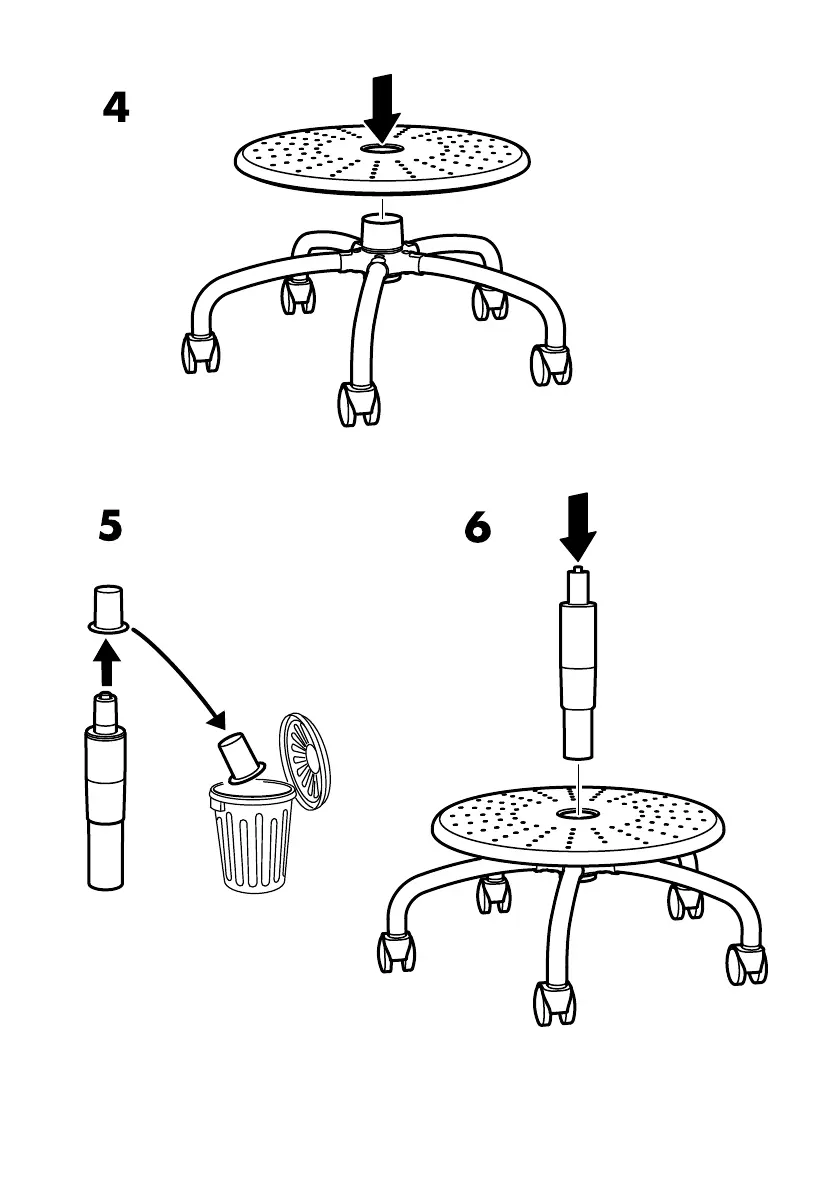 4

5

6