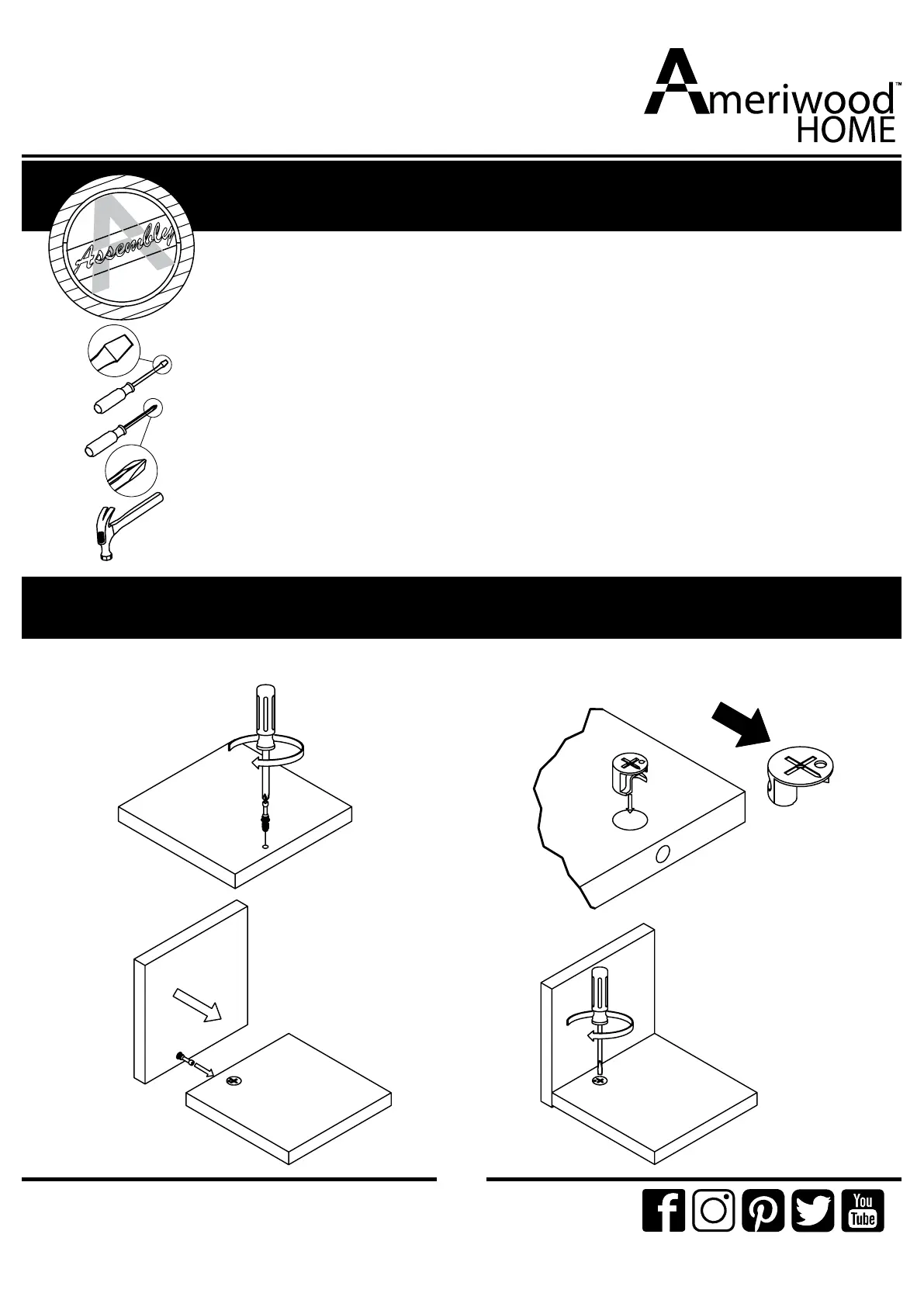 Ameriwood™
HOME

Assembly

You
Tube