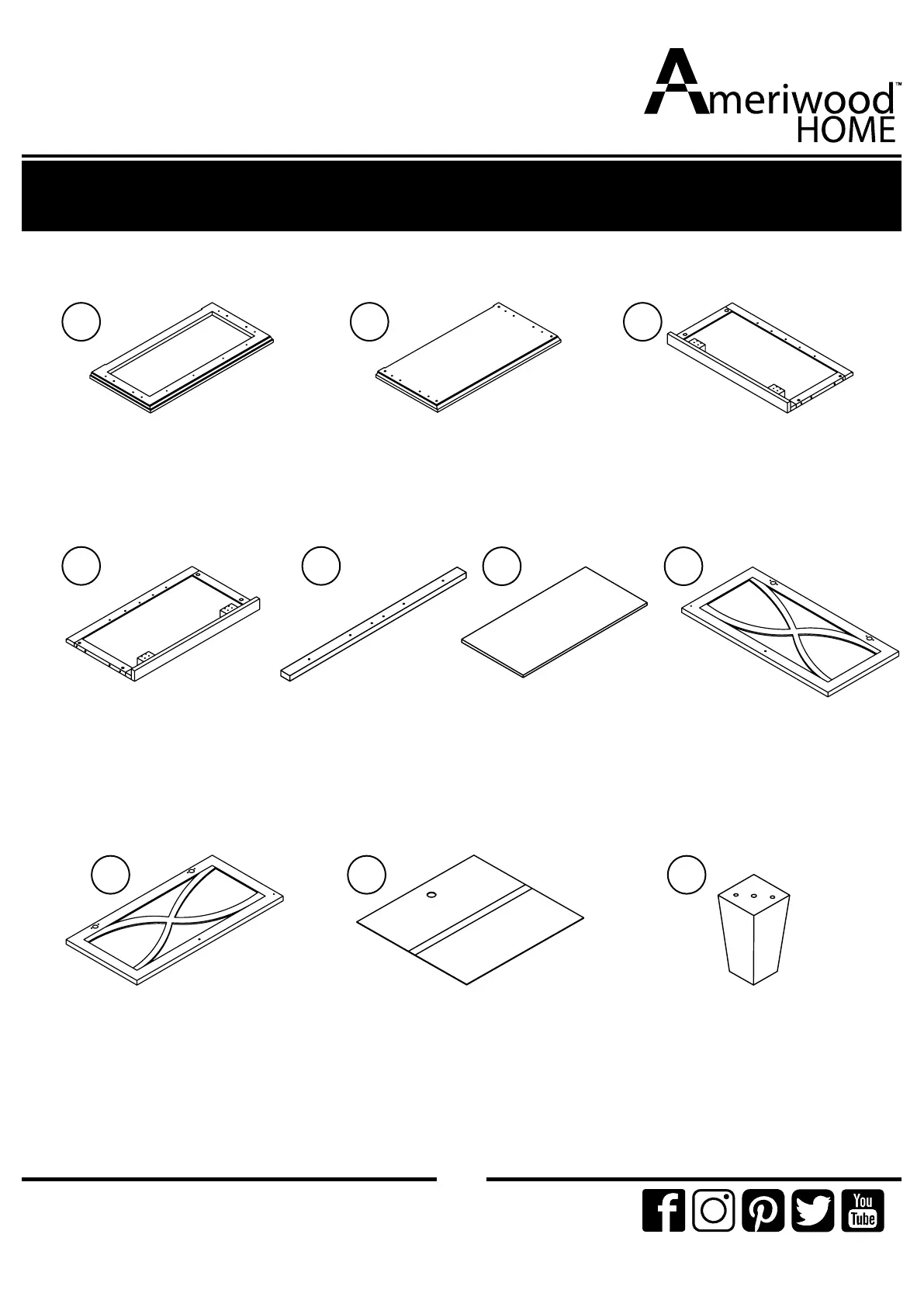 Ameriwood™
HOME

You
Tube