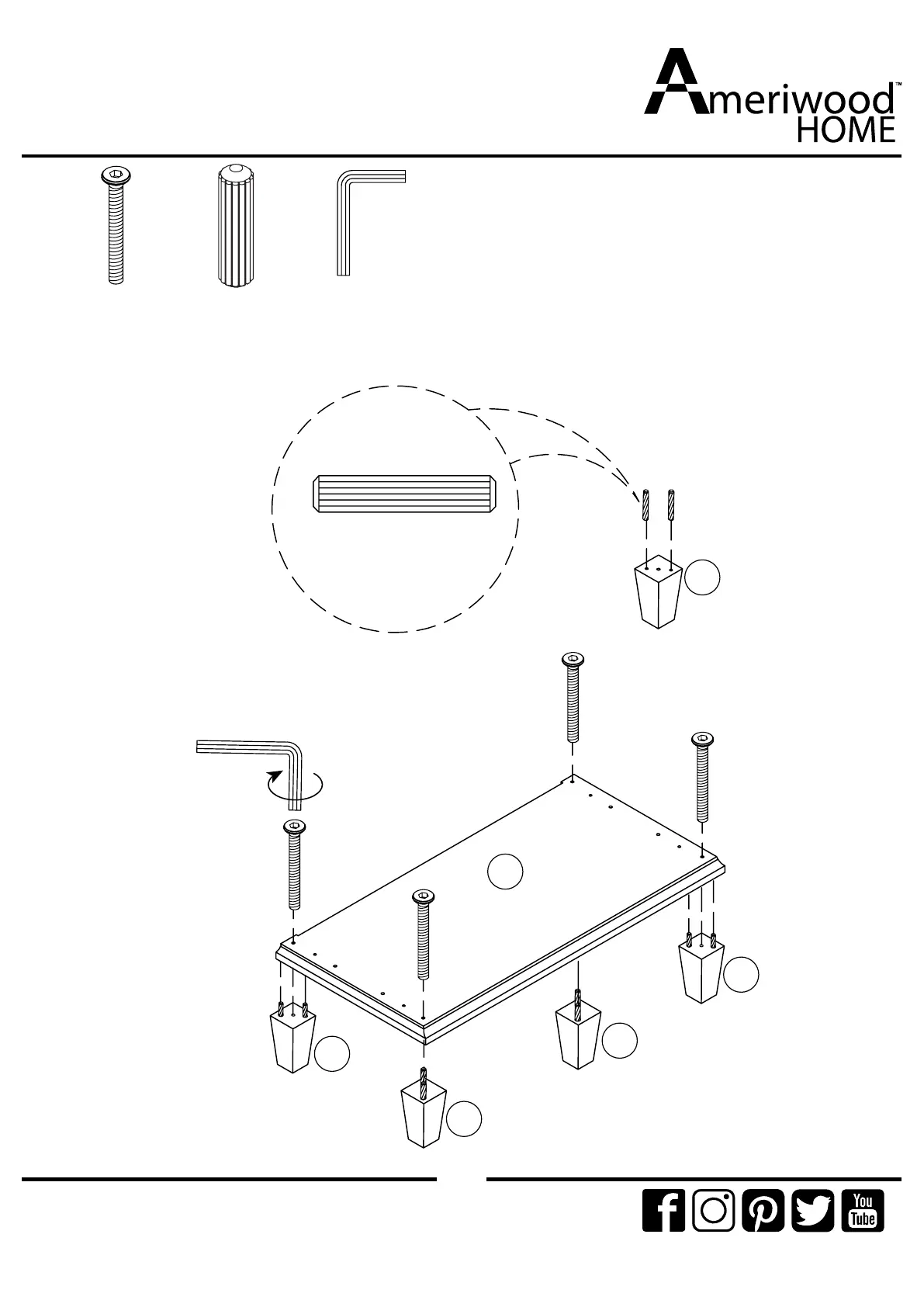 Ameriwood™
HOME

You
Tube