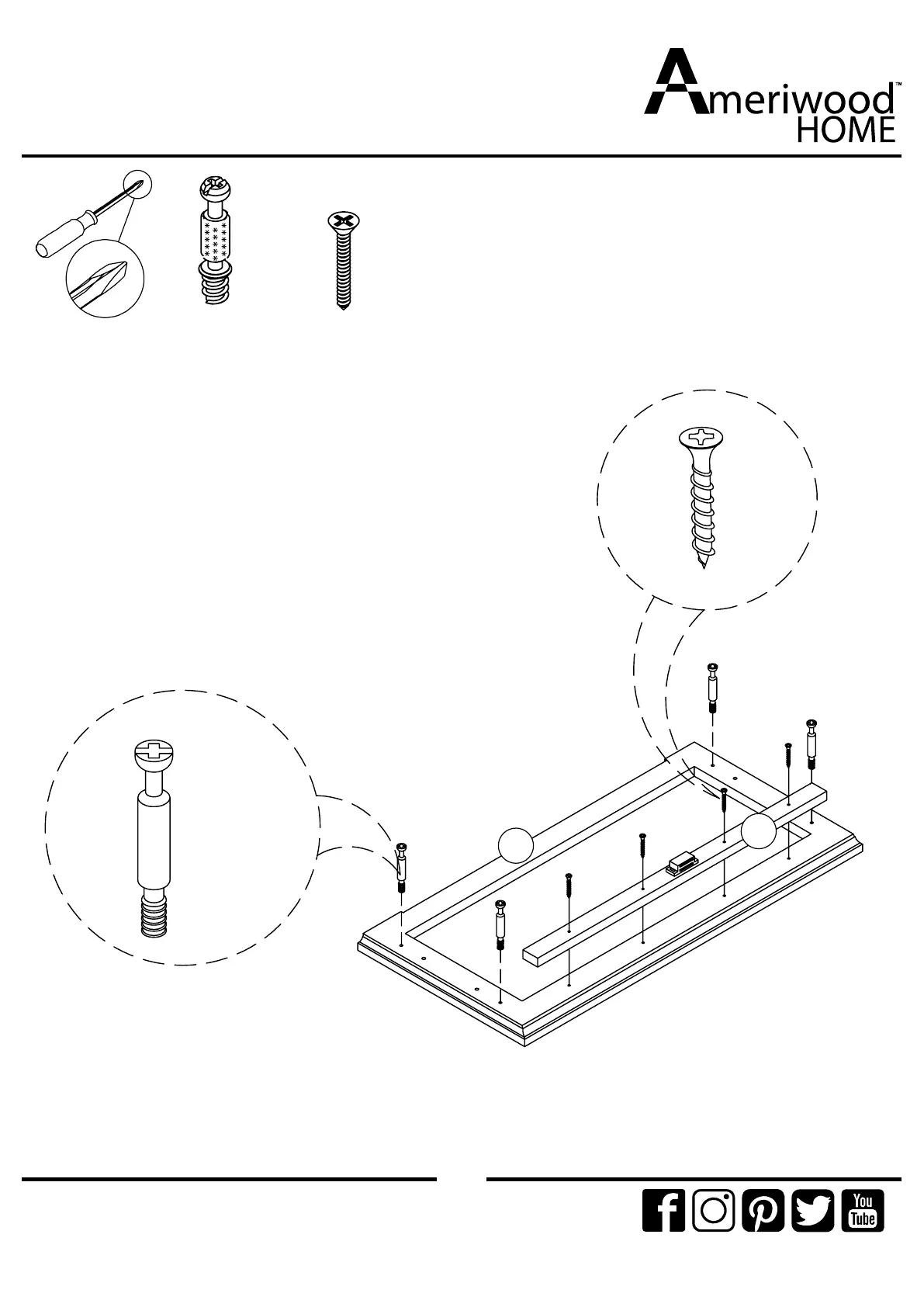 Ameriwood™
HOME

You
Tube