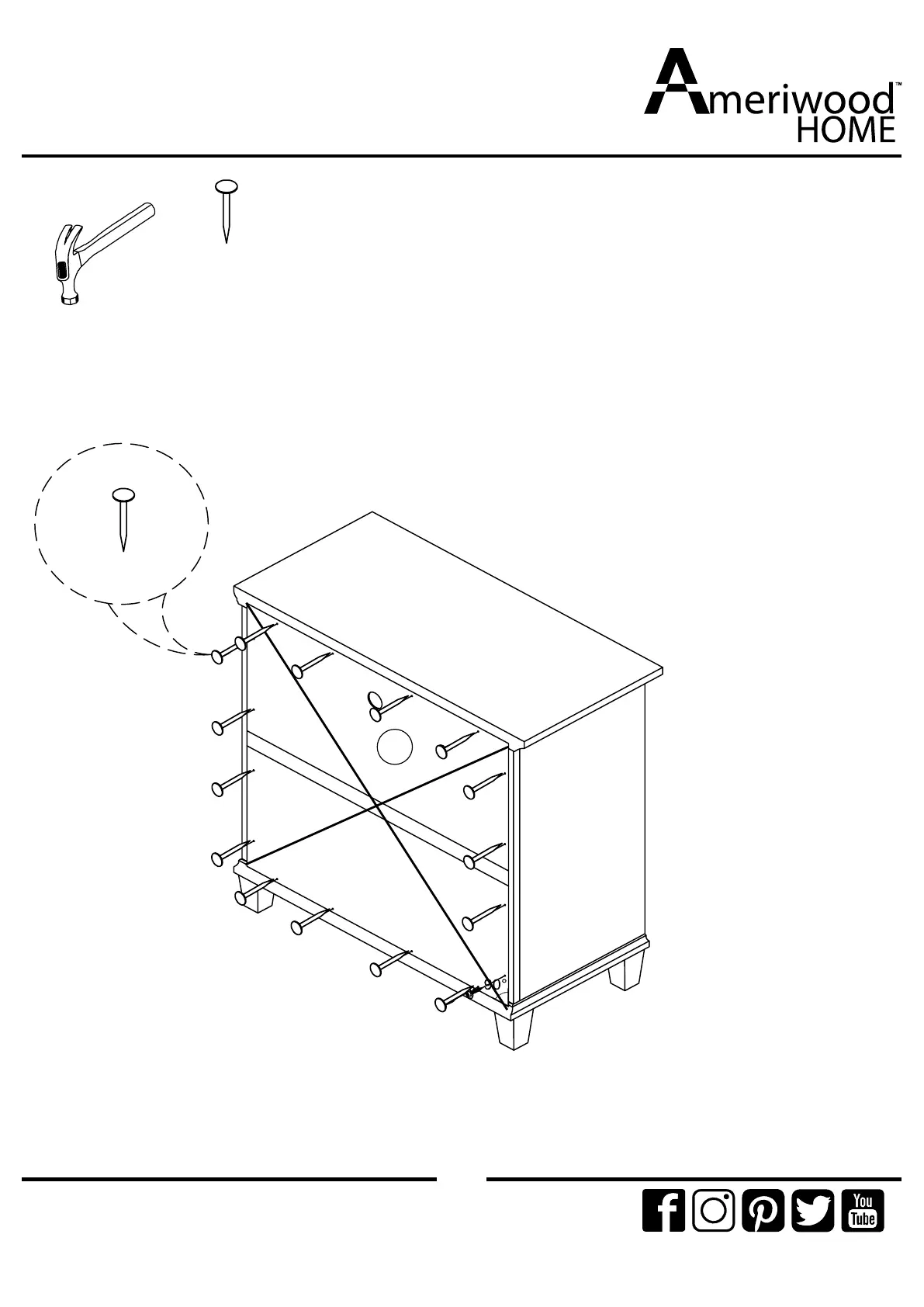 Ameriwood™
HOME

90°

You Tube