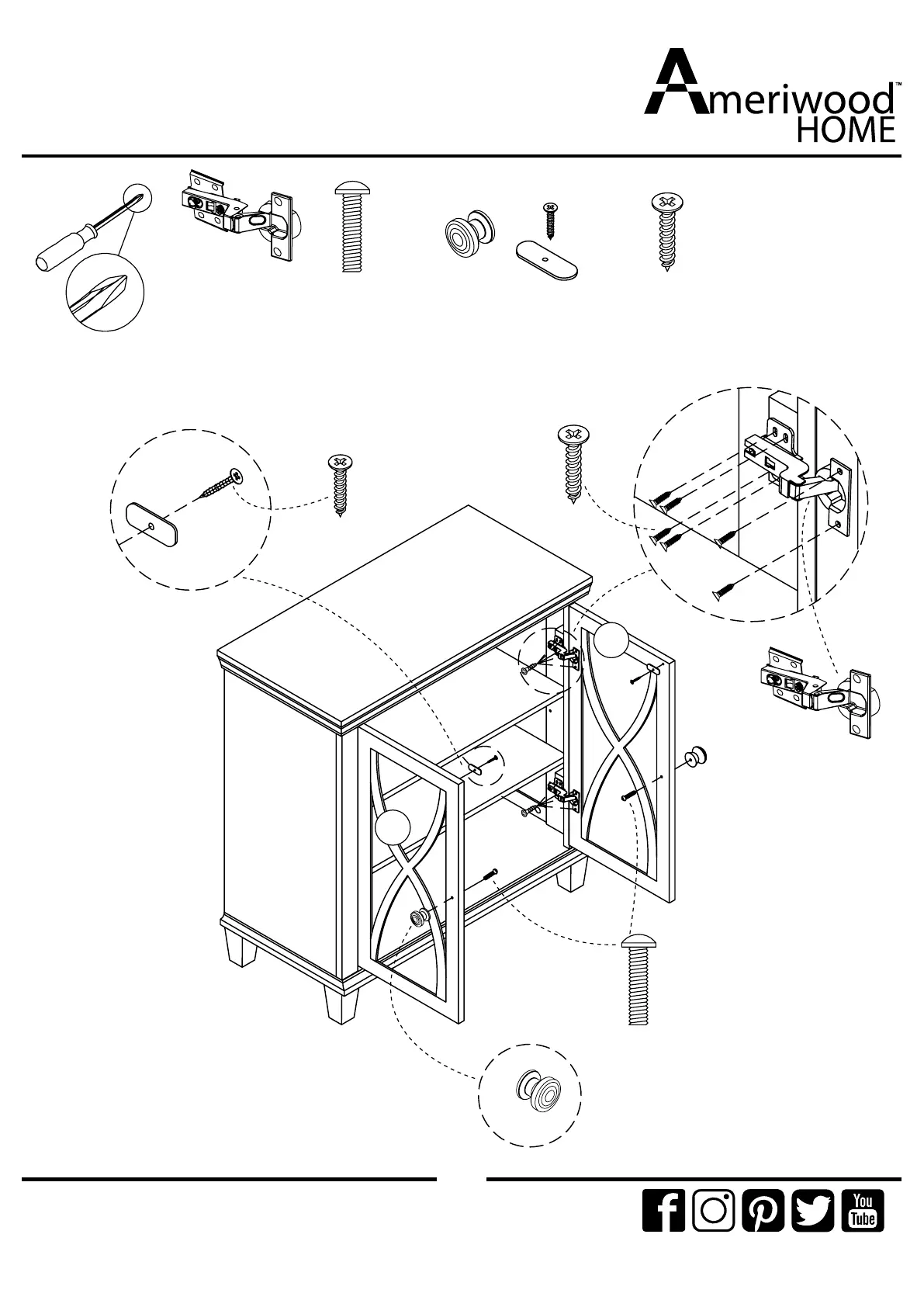 Ameriwood™ HOME

You Tube