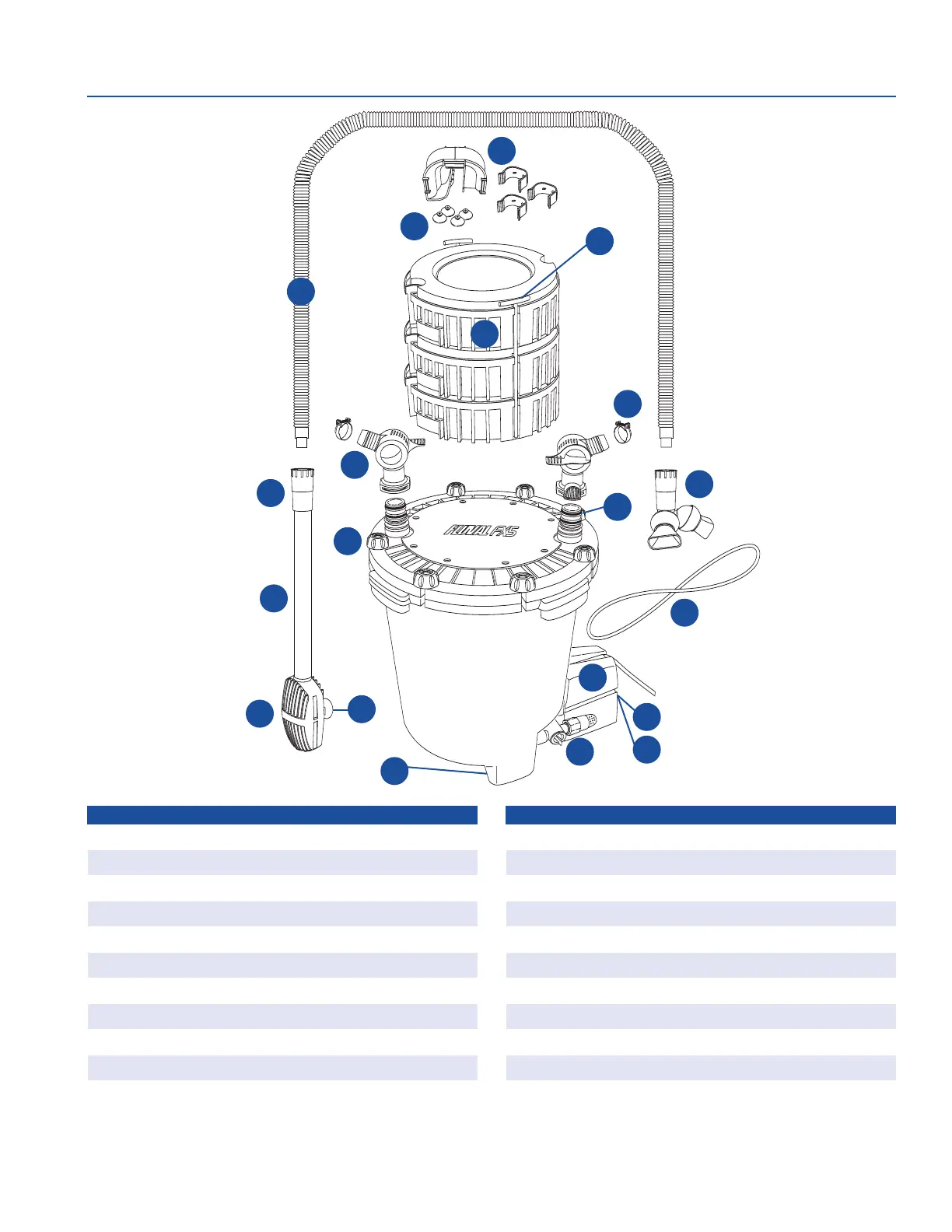 FLUVAL FX5