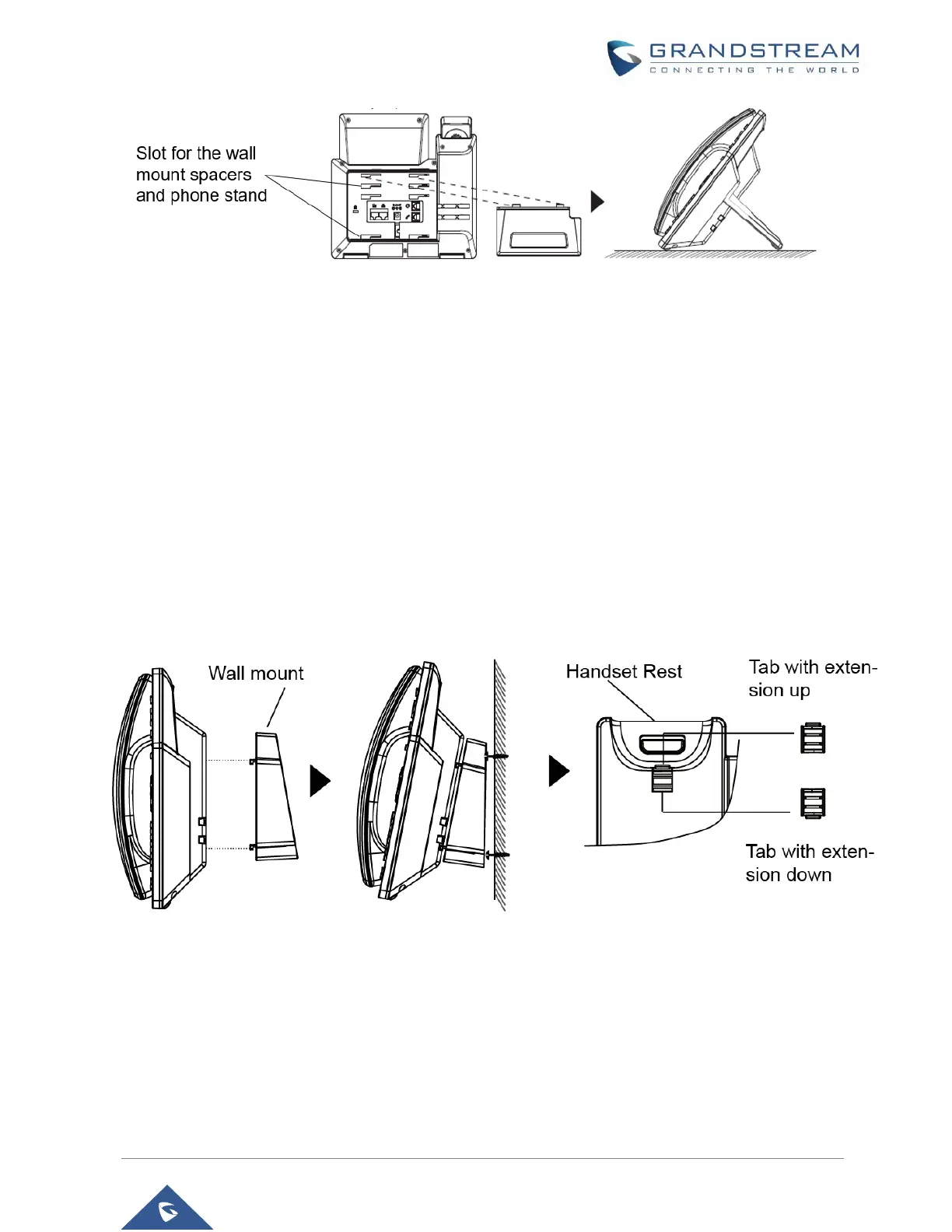 GRANDSTREAM
CONNECTING THE WORLD

Slot for the wall mount spacers and phone stand

Wall mount

Handset Rest

Tab with extension up

Tab with extension down