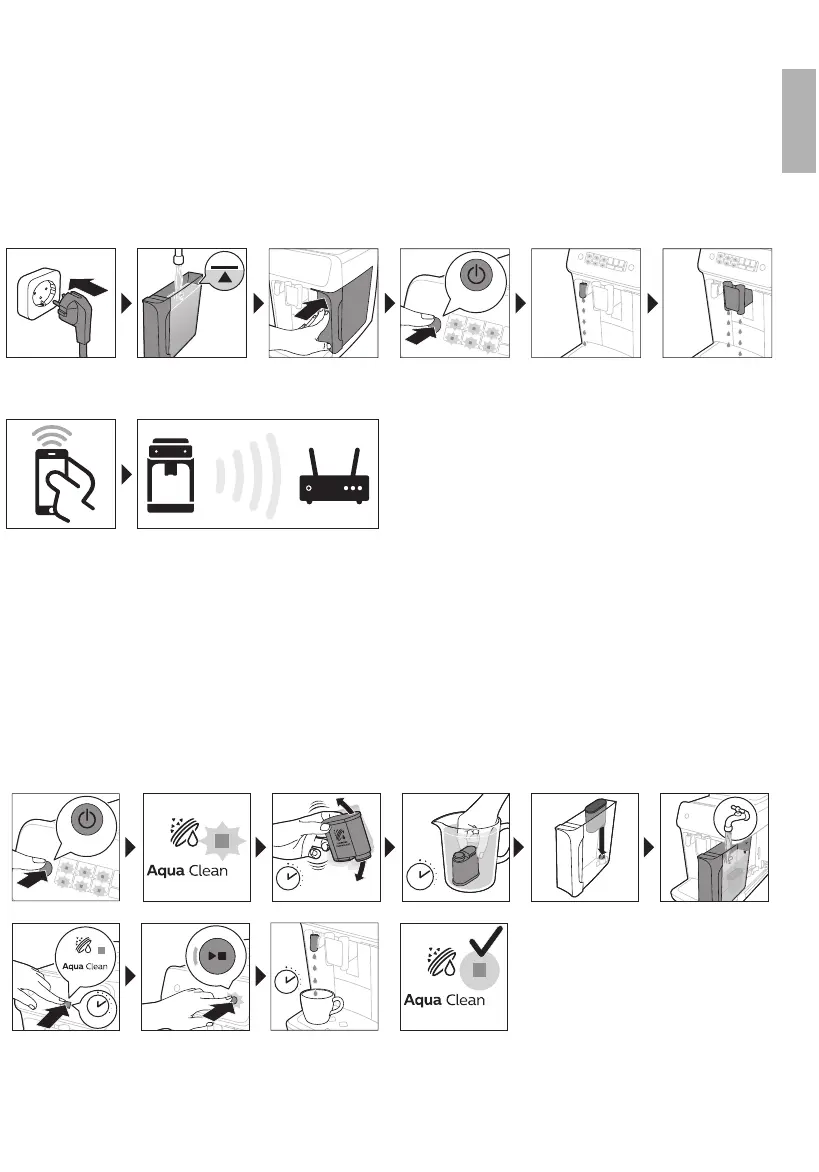 Aqua Clean

Aqua Clean

Aqua Clean