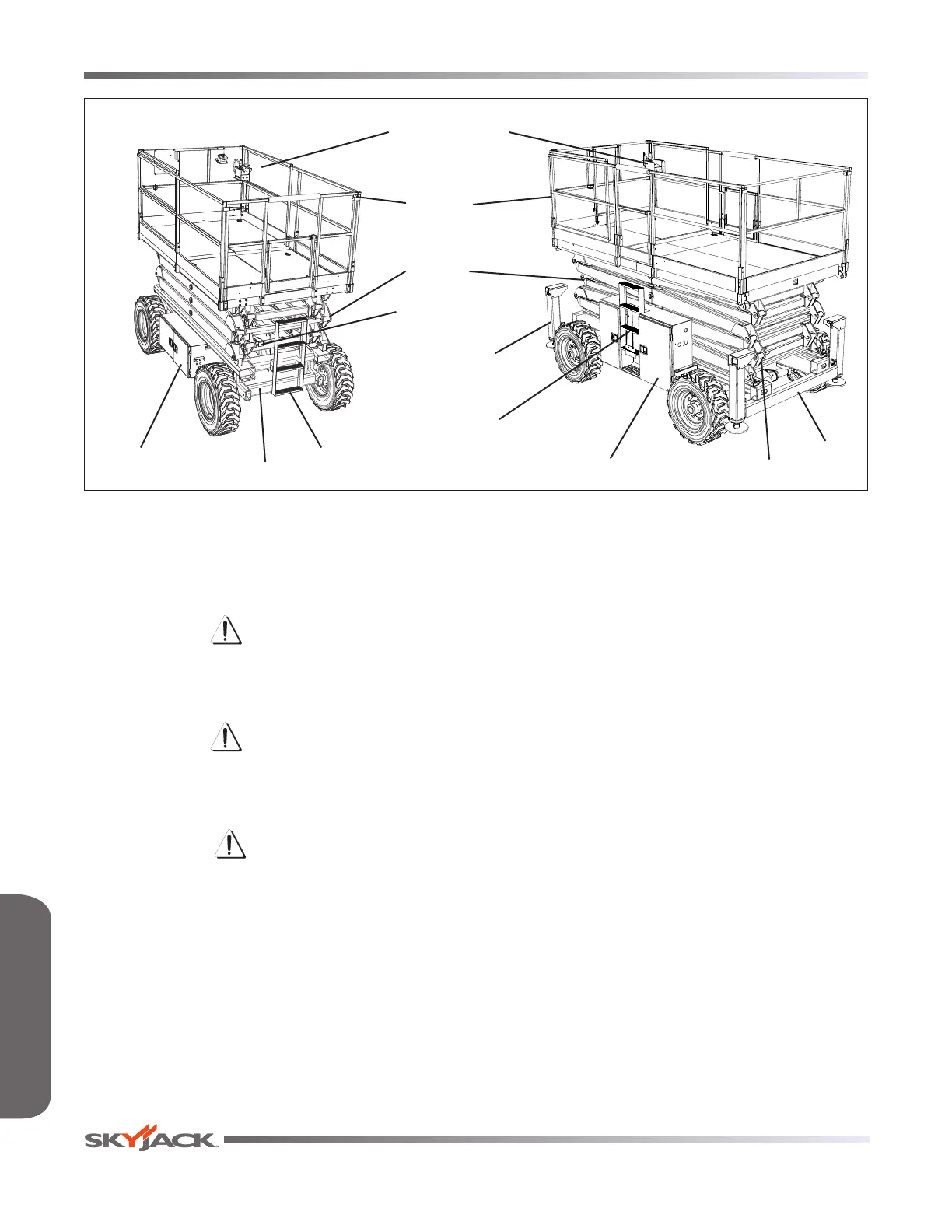 SKYJACK