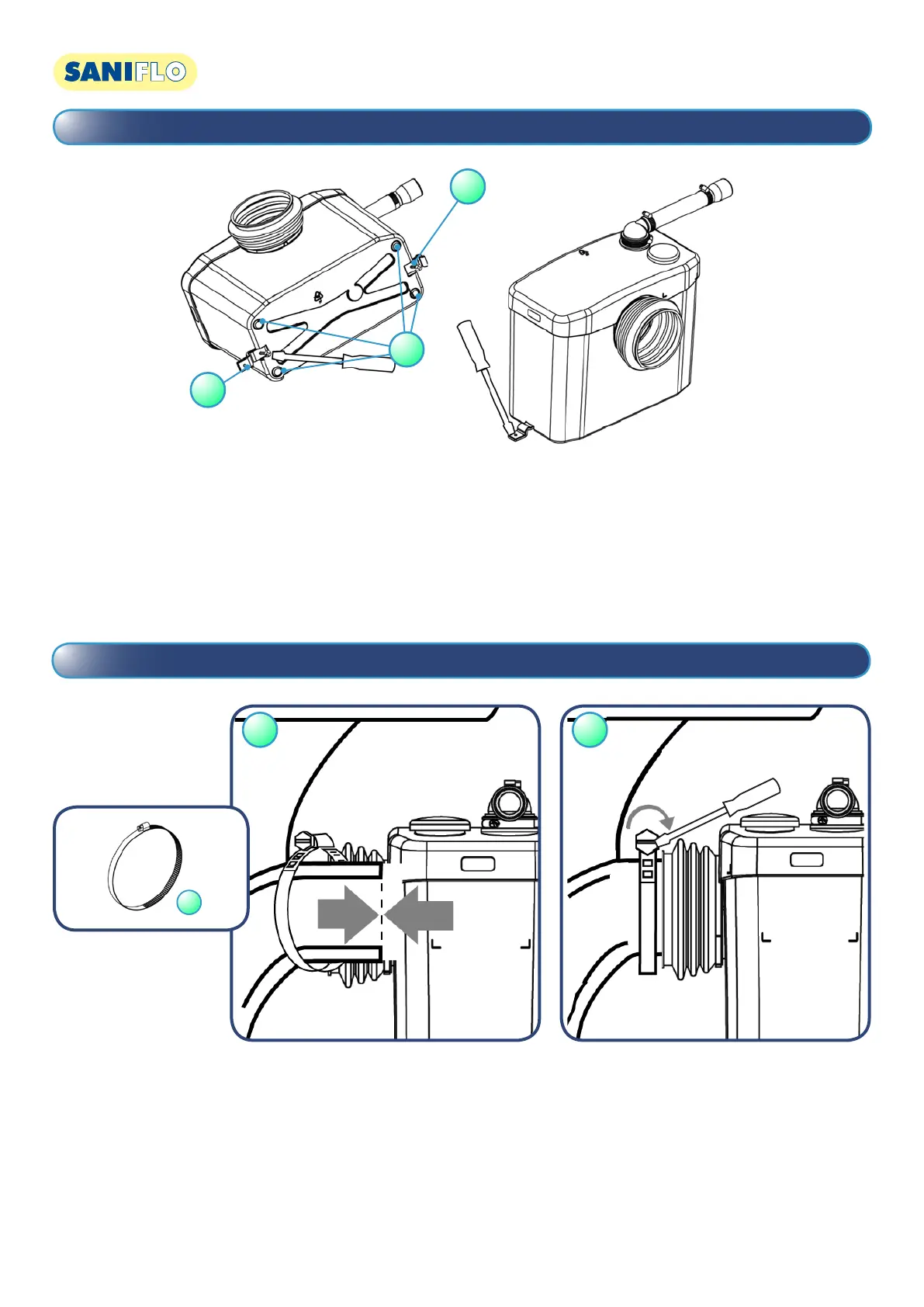 SANIFLO